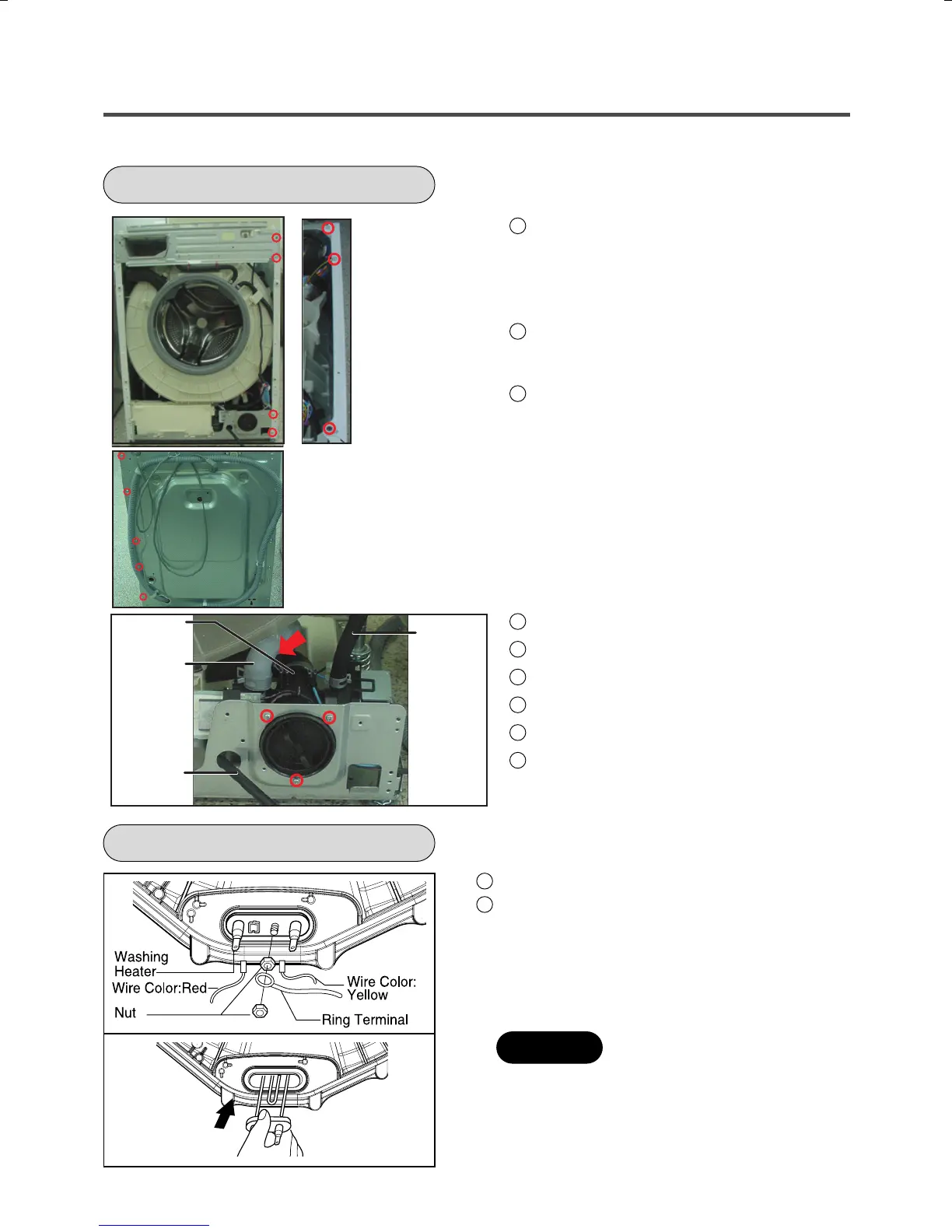 Washing
Heater
Wire Color:Red
Nut
Wire Color:
Yellow
Ring Terminal