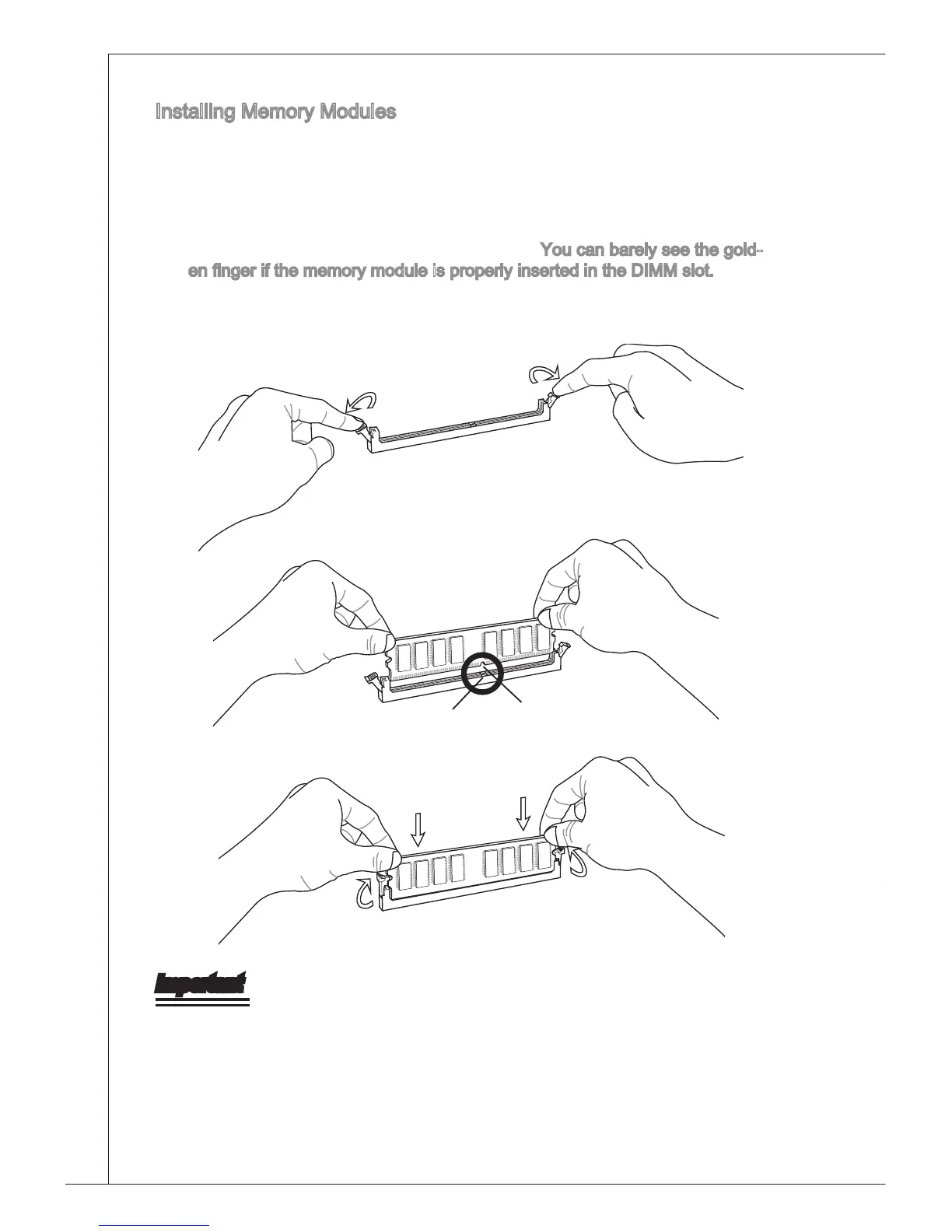 Installing Memory Modules

You can barely see the golden finger if the memory module is properly inserted in the DIMM slot.

Important