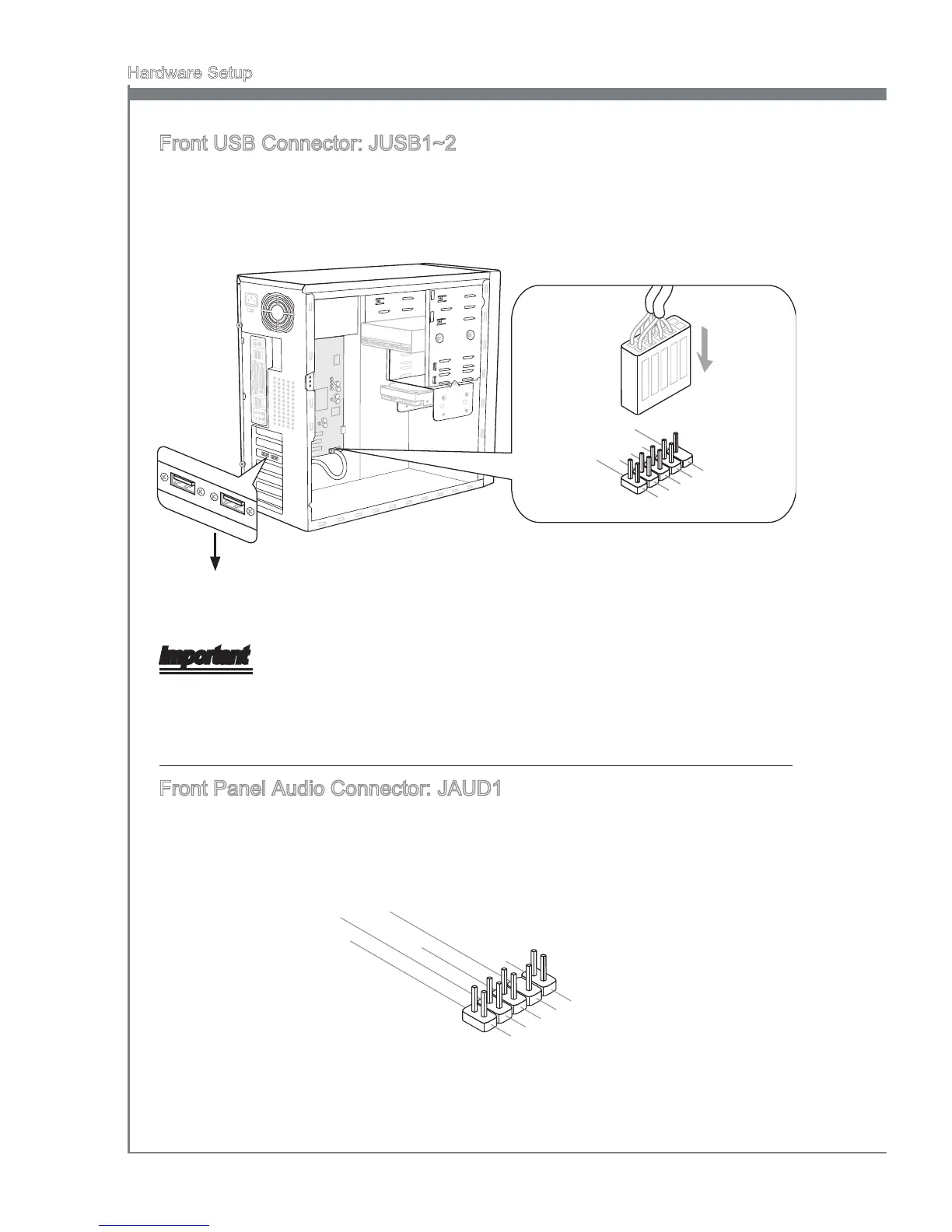 Hardware Setup

Front USB Connector: JUSB1~2

Important

Front Panel Audio Connector: JAUD1