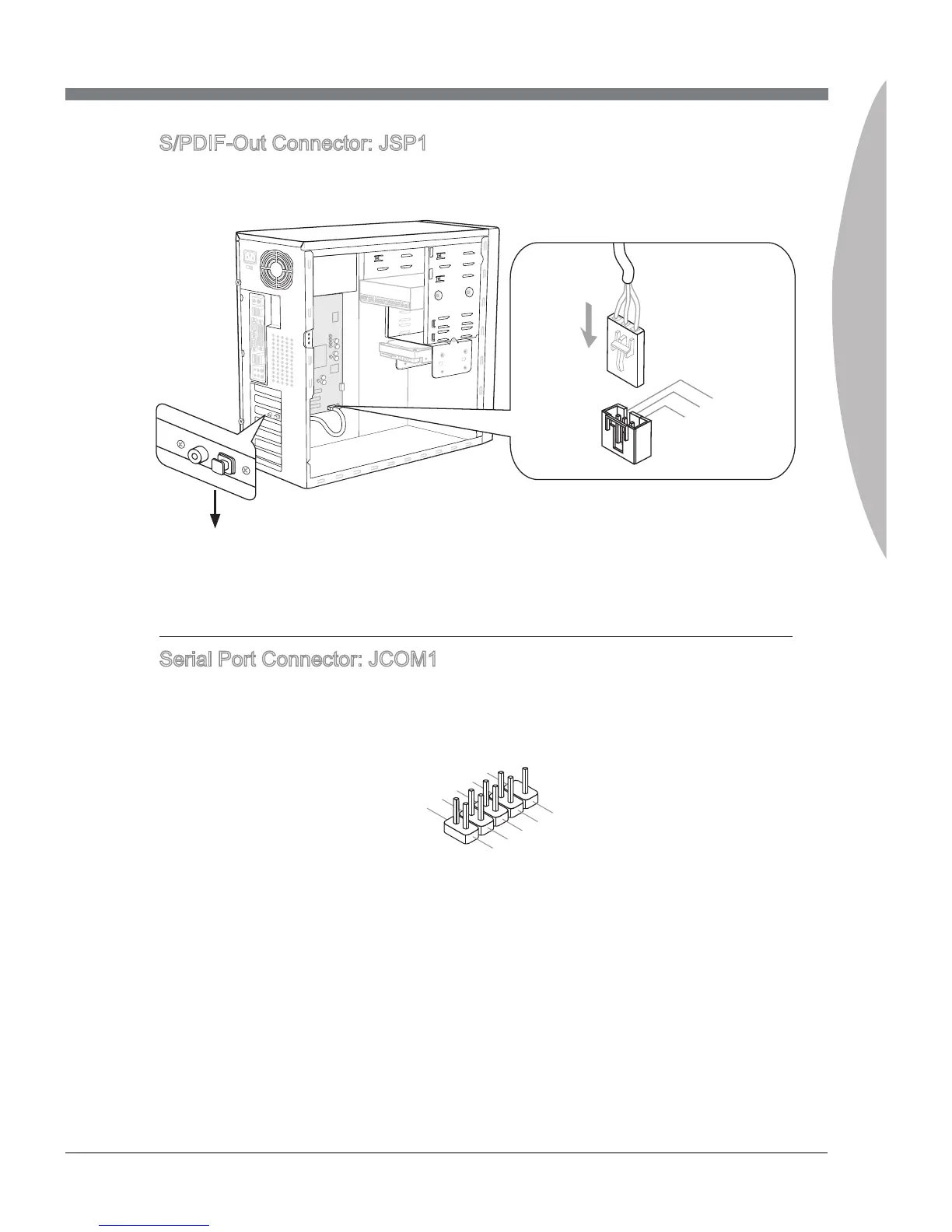 S/PDIF-Out Connector: JSP1

Serial Port Connector: JCOM1