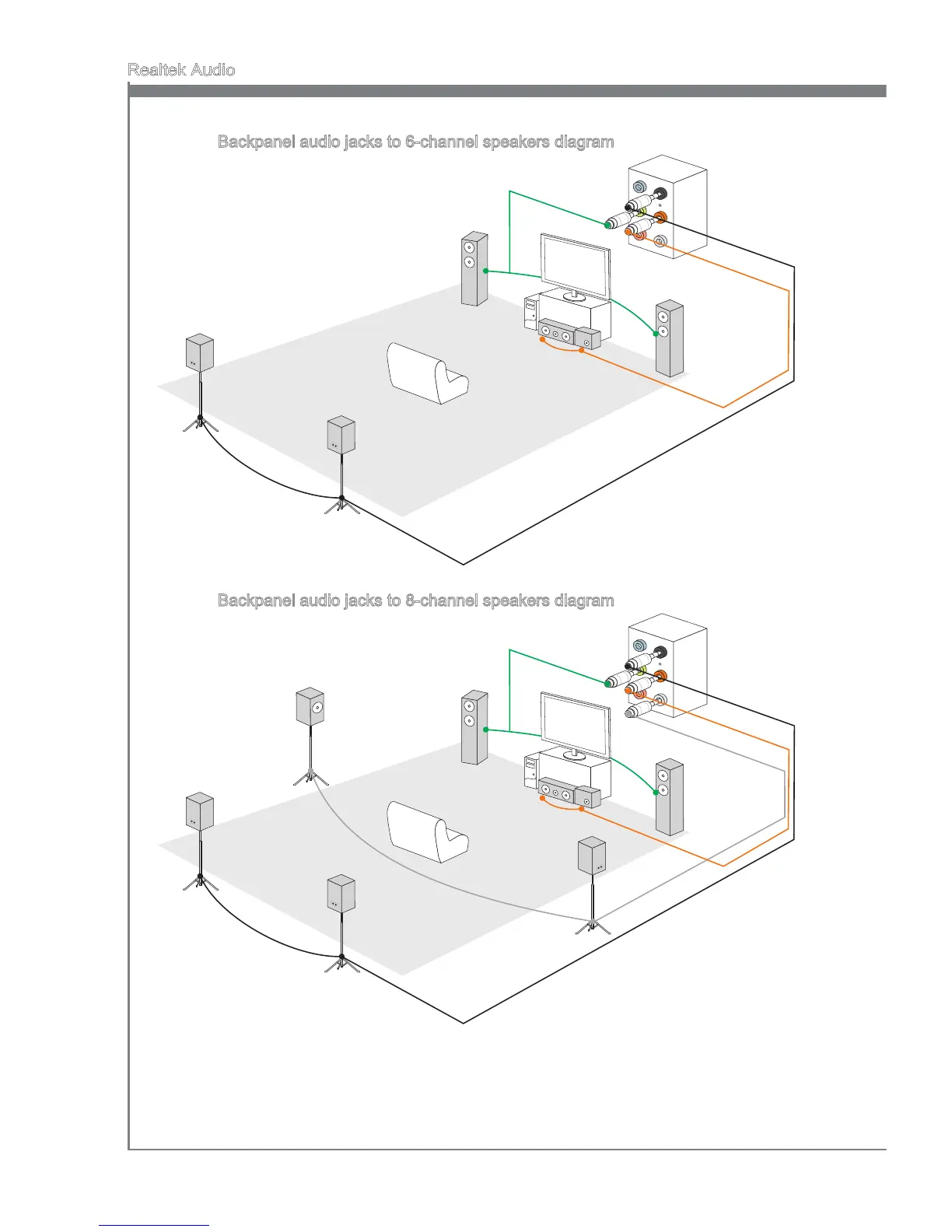 Realtek Audio

Backpanel audio jacks to 6-channel speakers diagram

Backpanel audio jacks to 8-channel speakers diagram