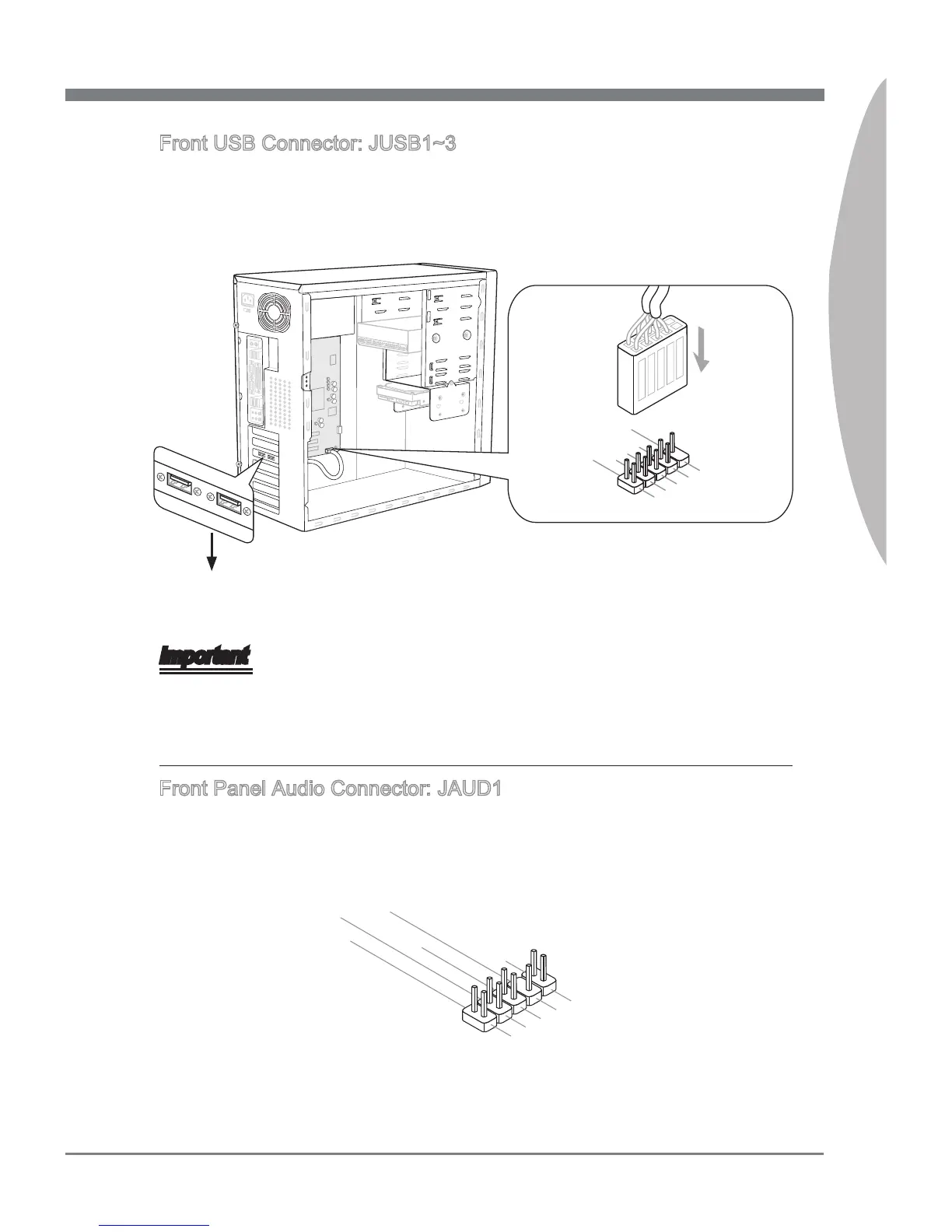 Front USB Connector: JUSB1~3

Important

Front Panel Audio Connector: JAUD1