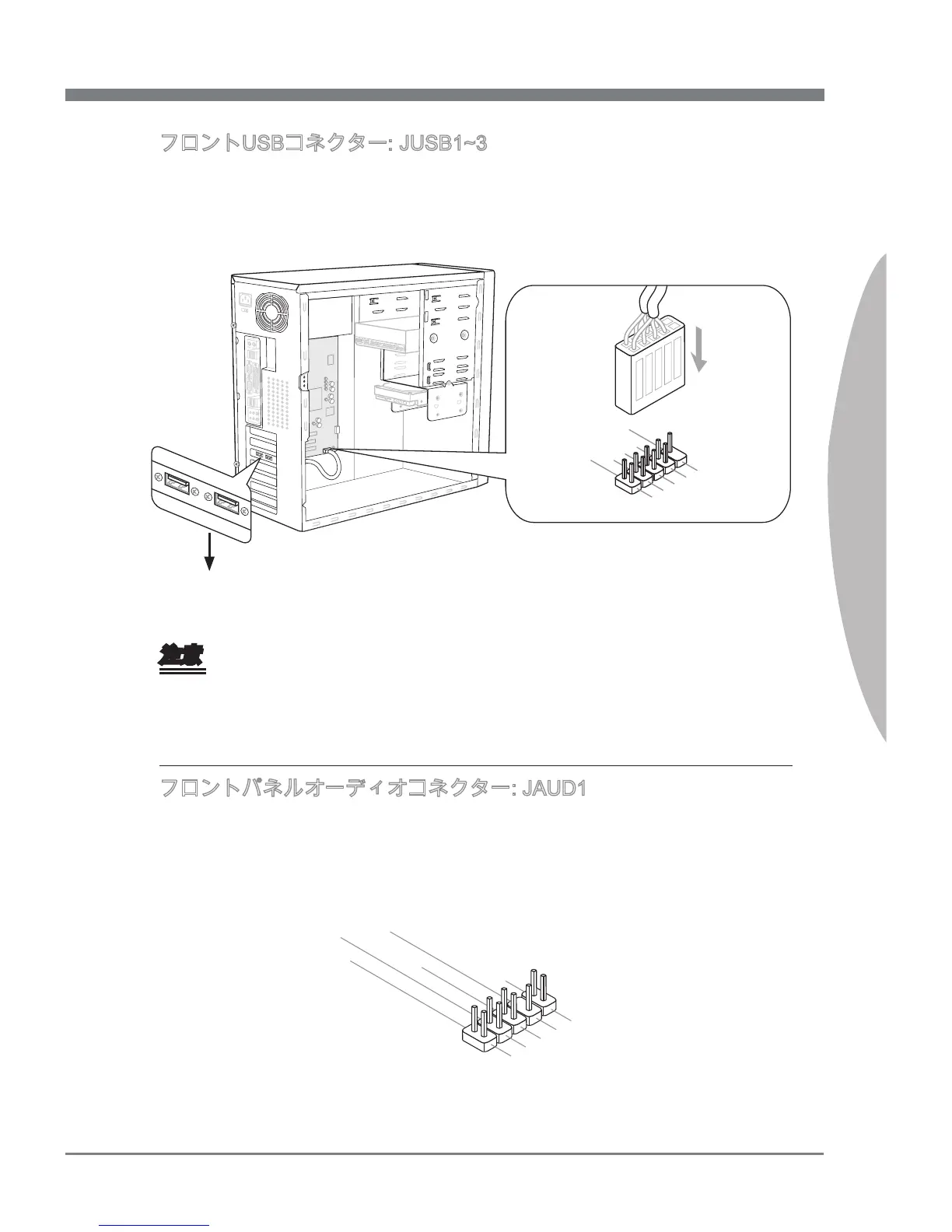 フロントUSBコネクター: JUSB1~3

注意

フロントパネルオーディオコネクター: JAUD1