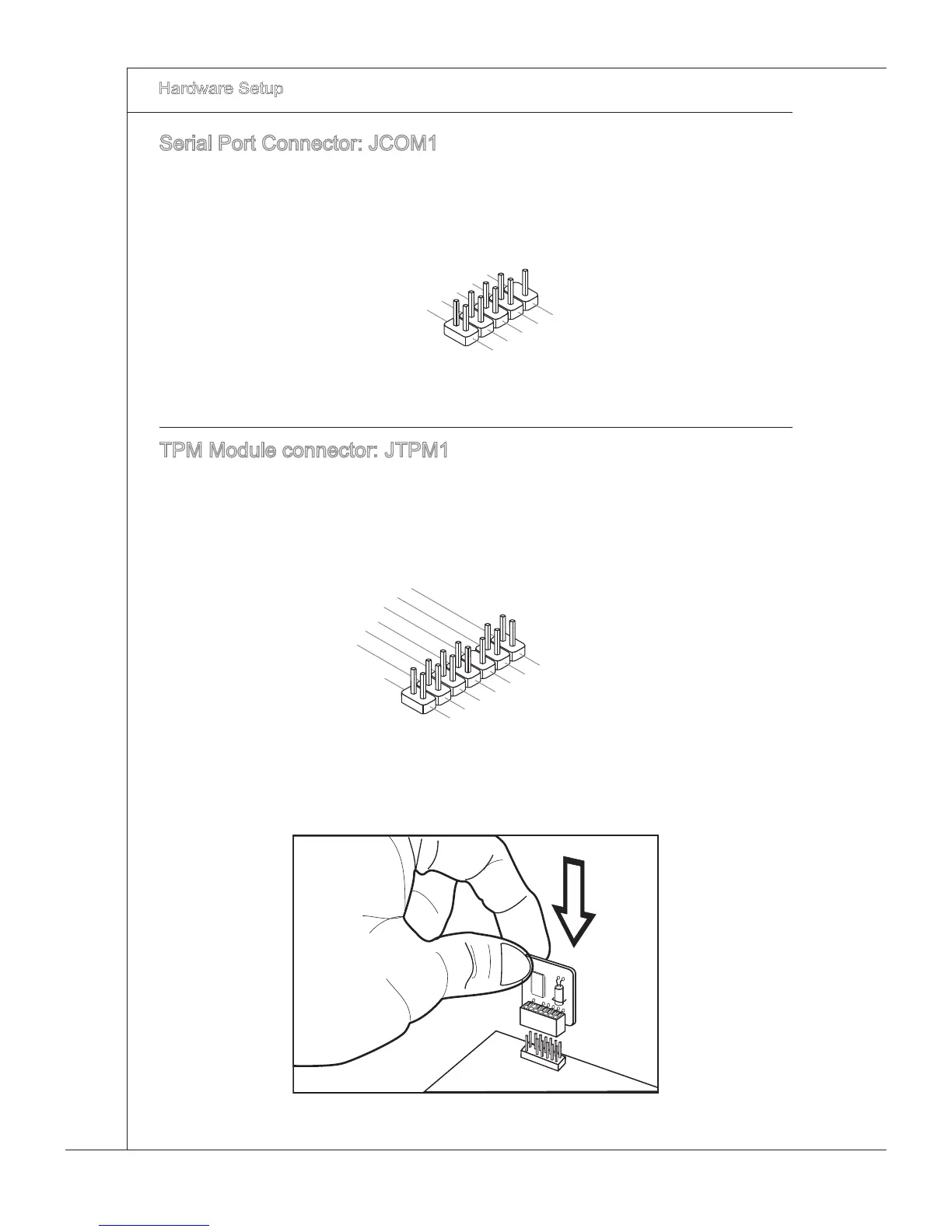 Hardware Setup

Serial Port Connector: JCOM1

TPM Module connector: JTPM1