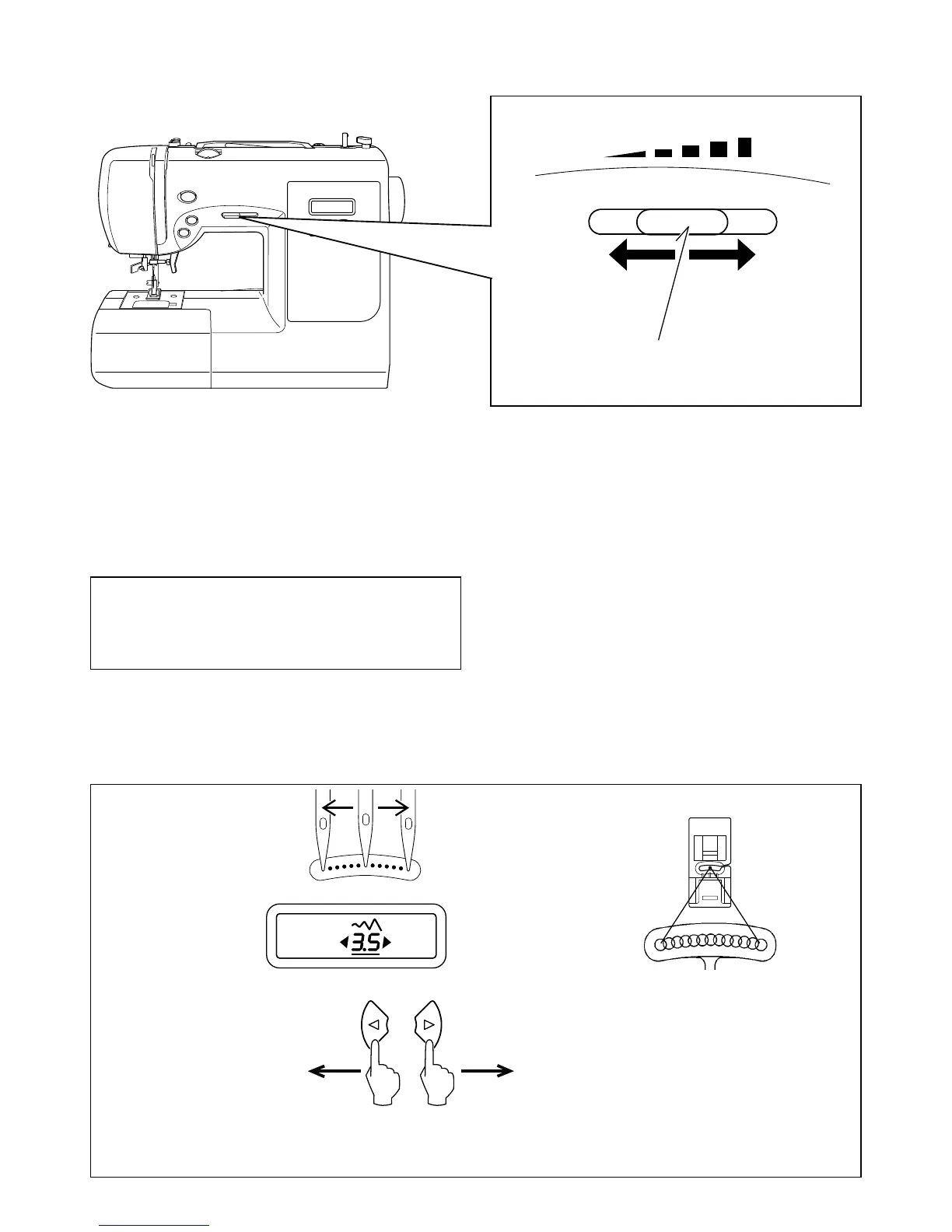 3.5