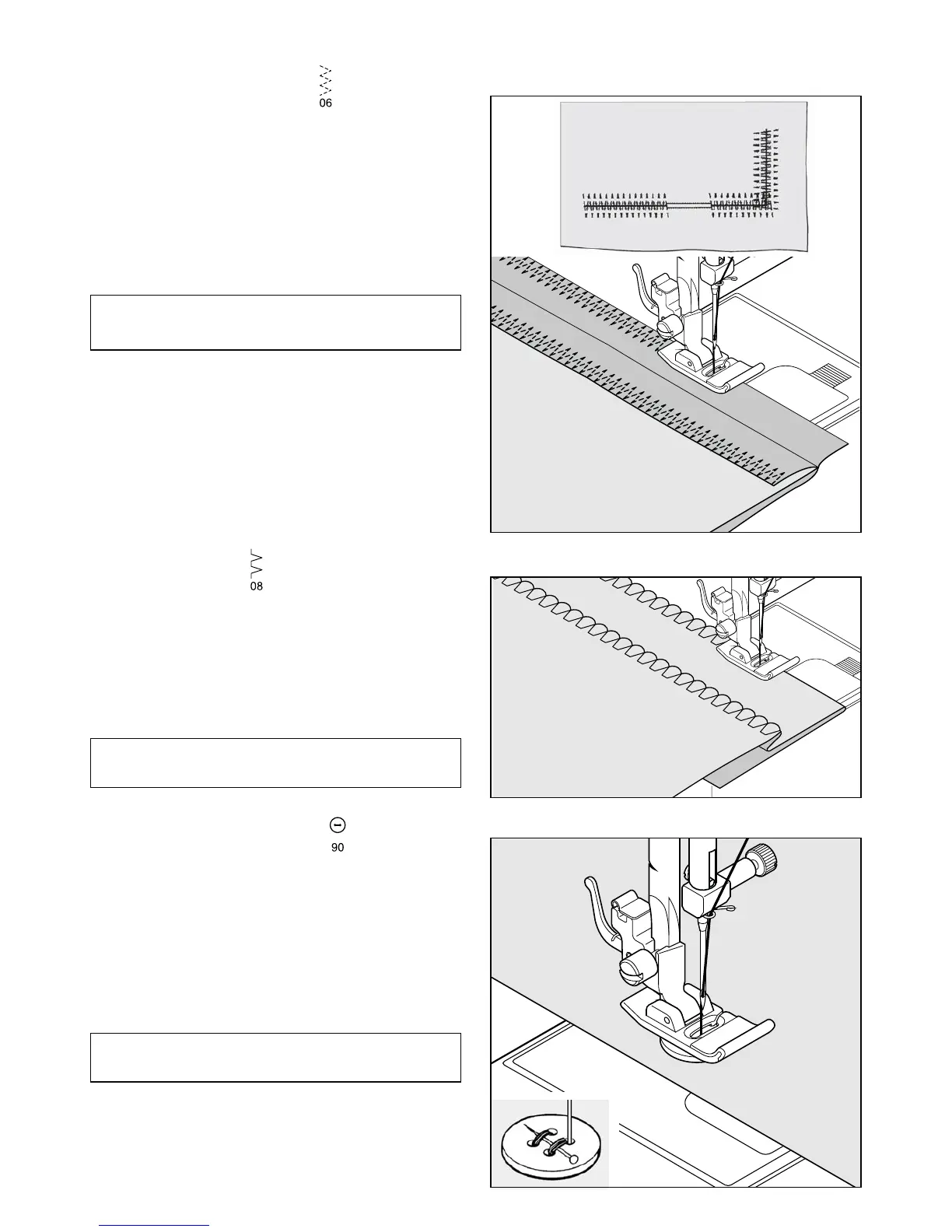 06

08

90