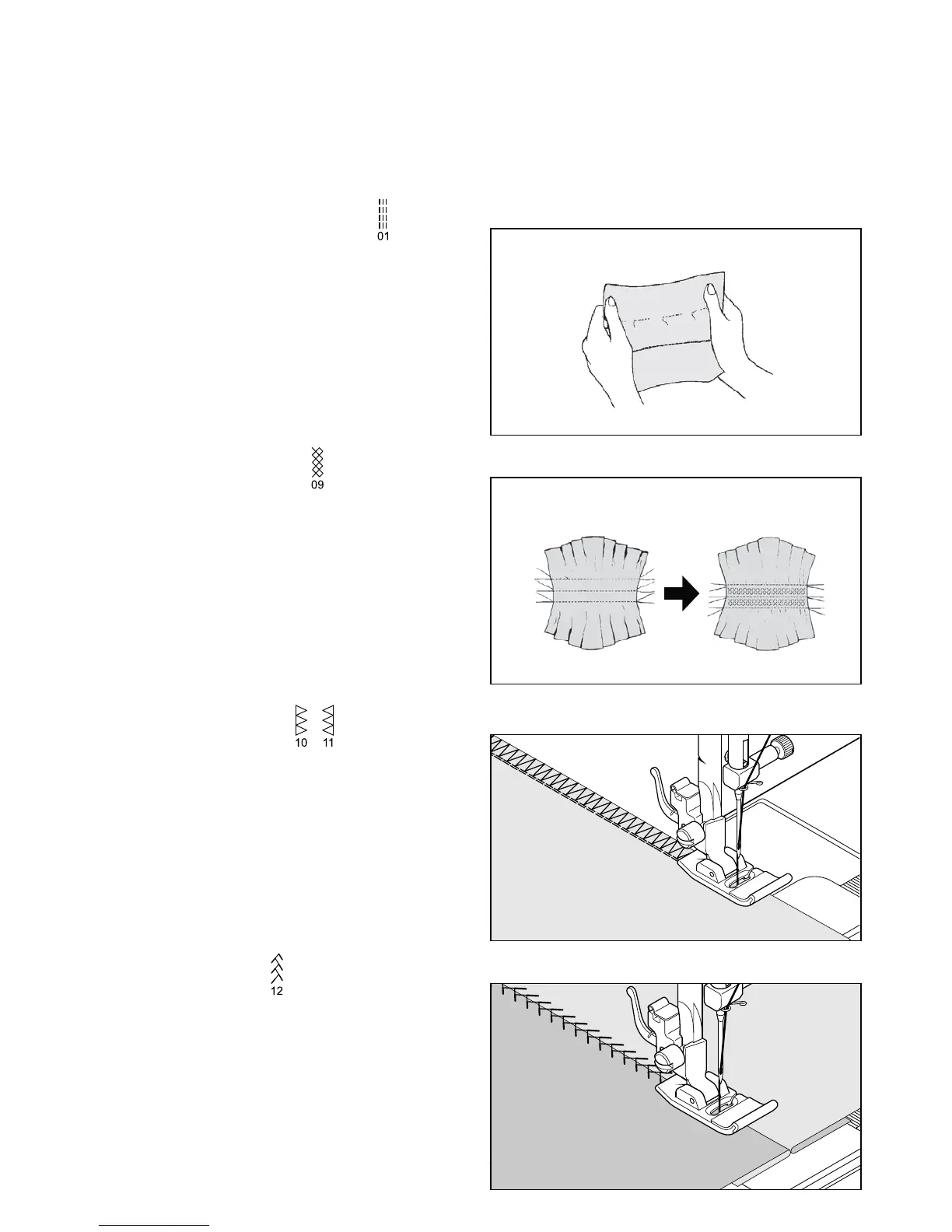 01

09

10 11

12