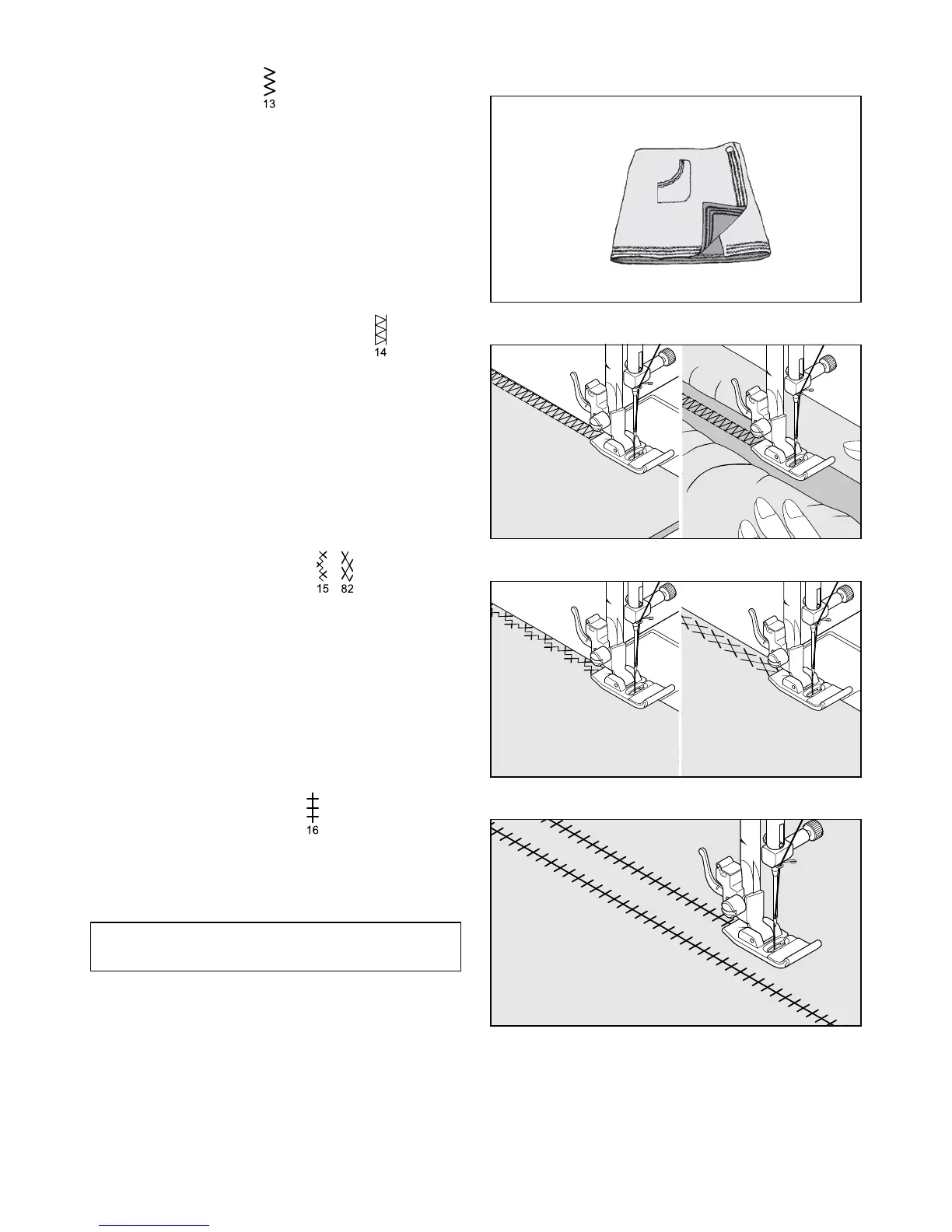 13

14

15 82

16