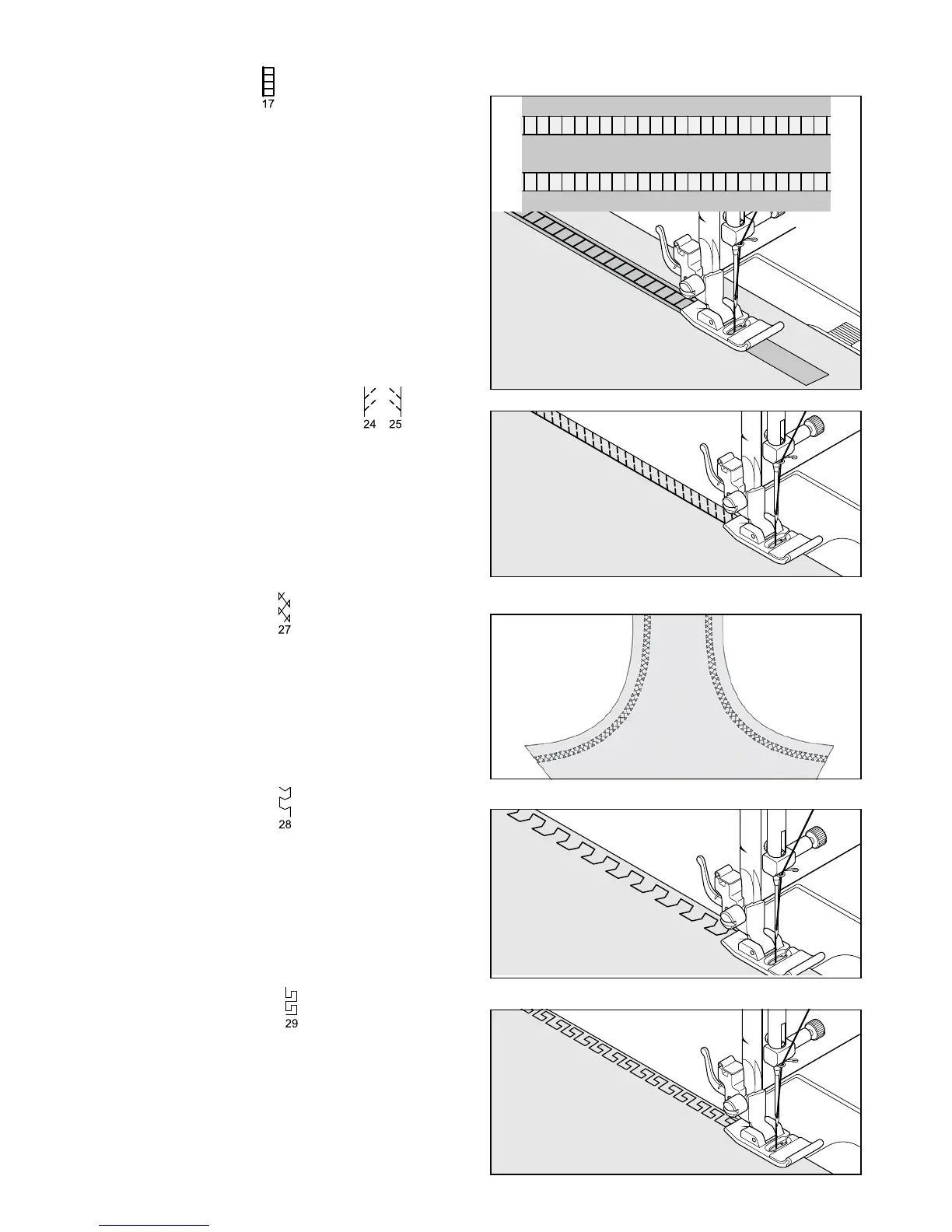 17

24 25

27

28

29