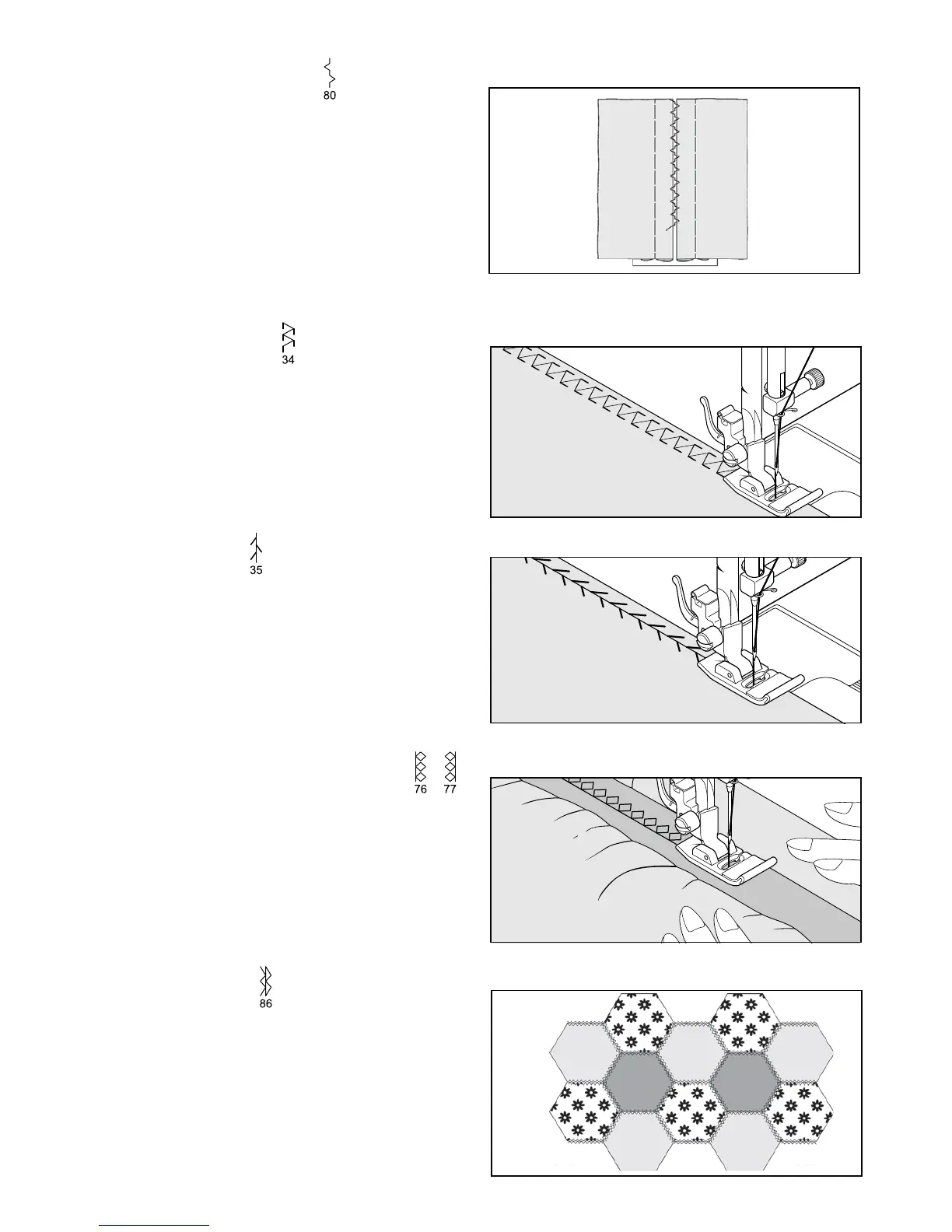 80

34

35

76 77

86