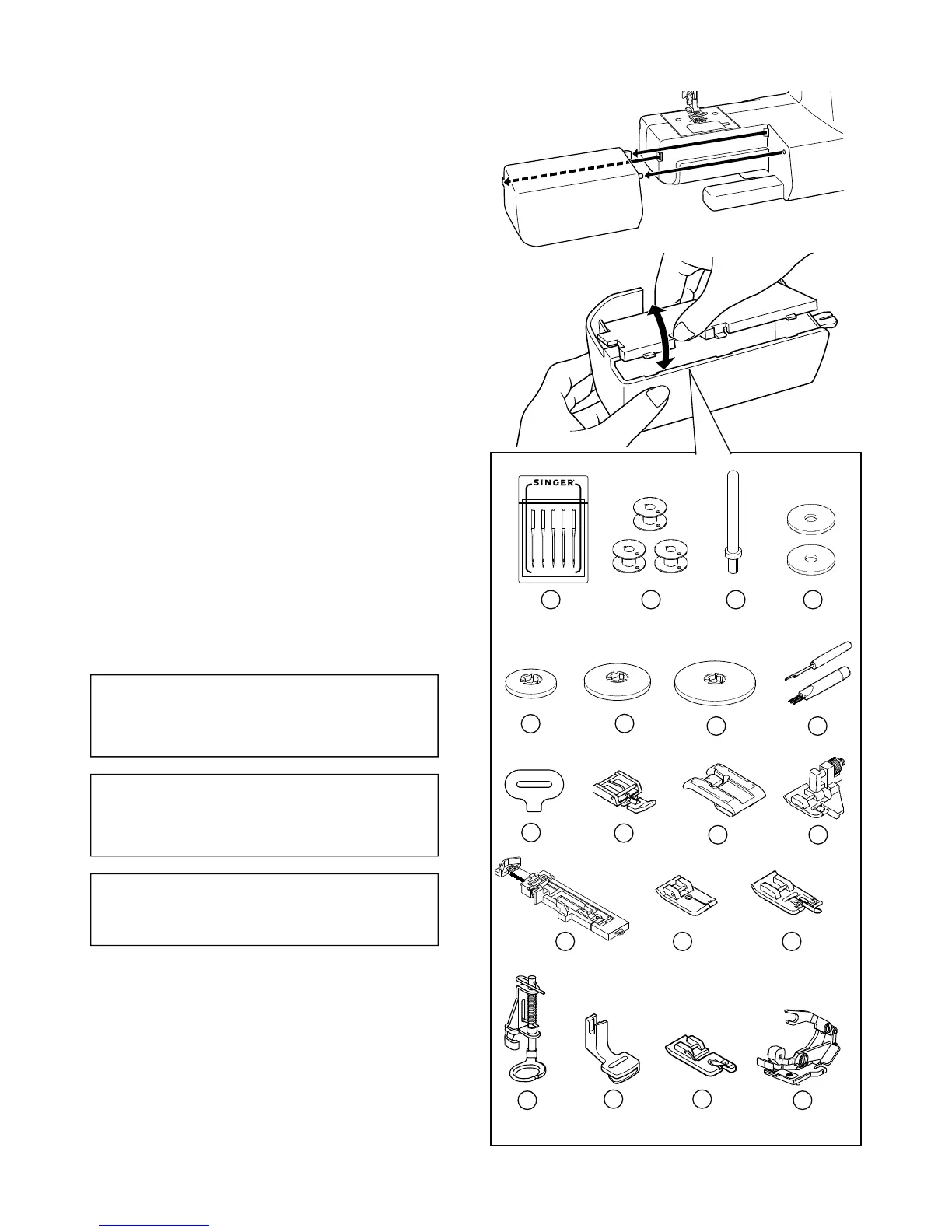 SINGER