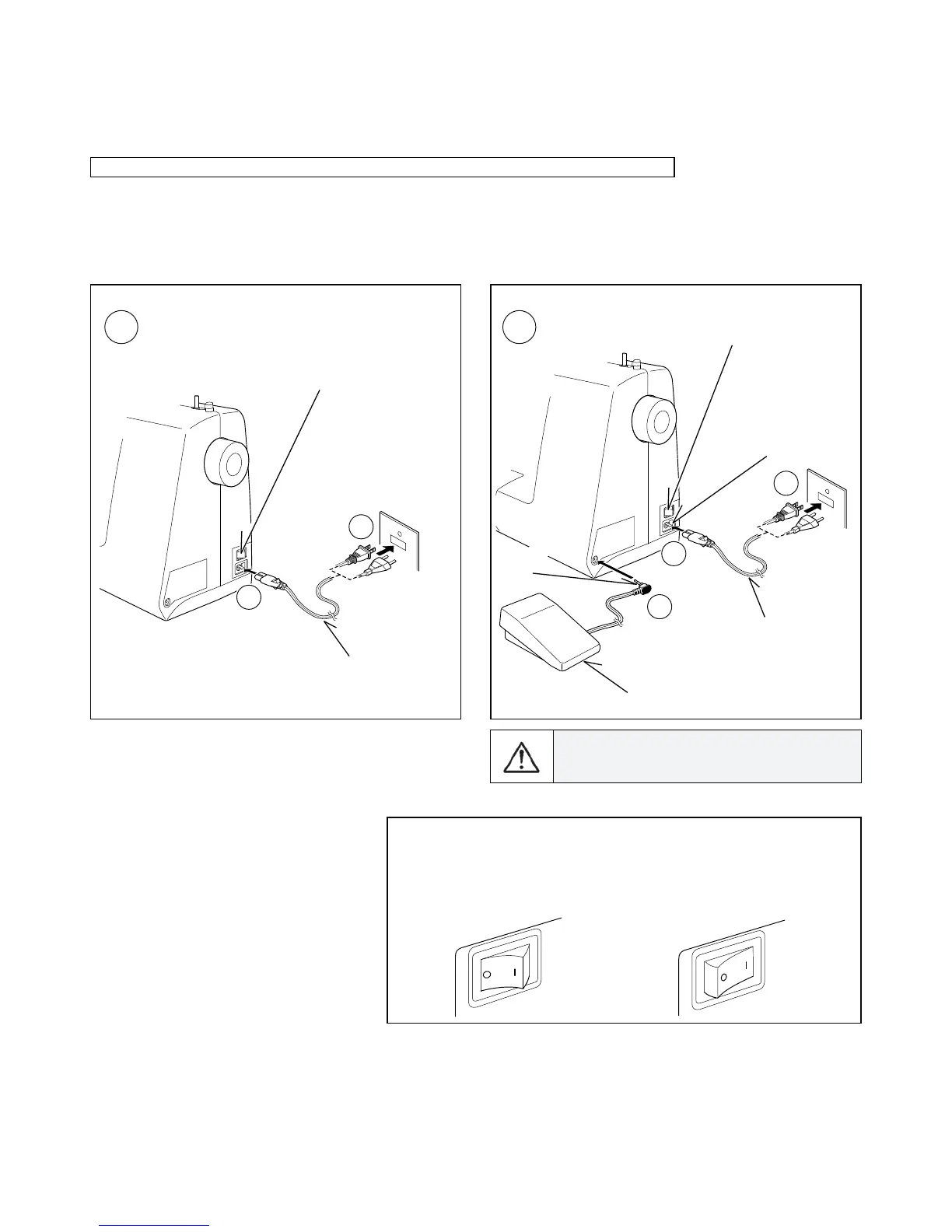 O I

O I