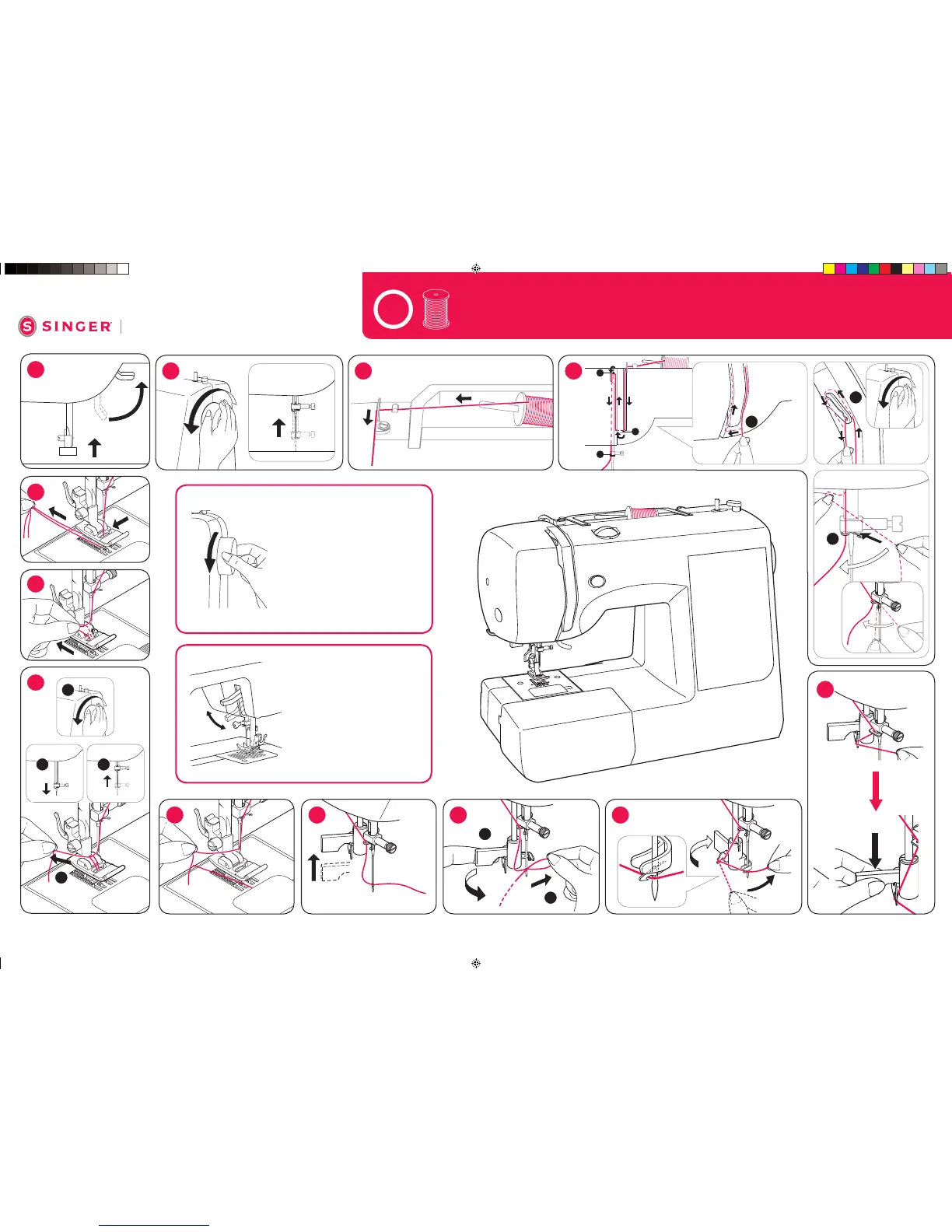 SINGER