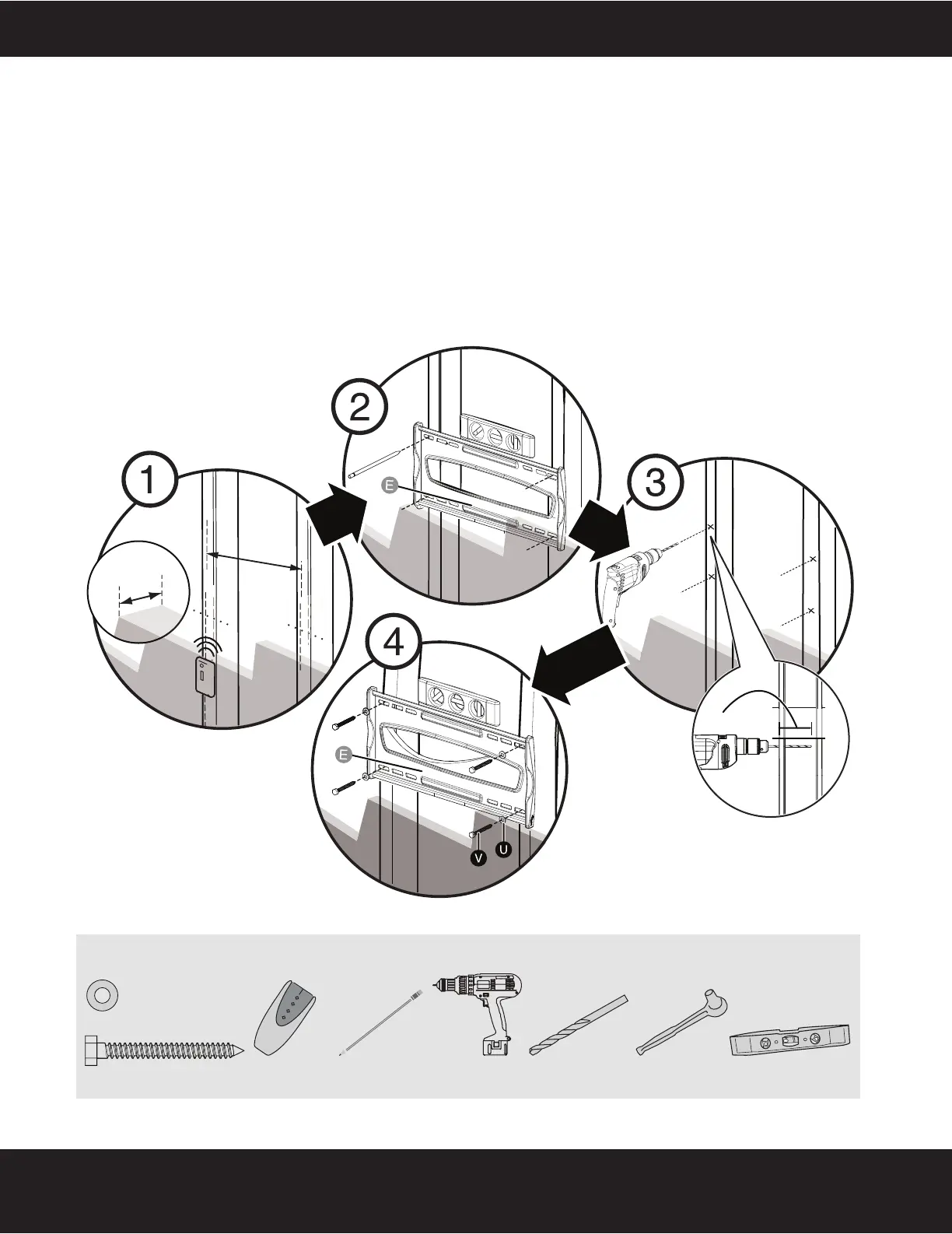 1

2

E

3

4

E

V

U