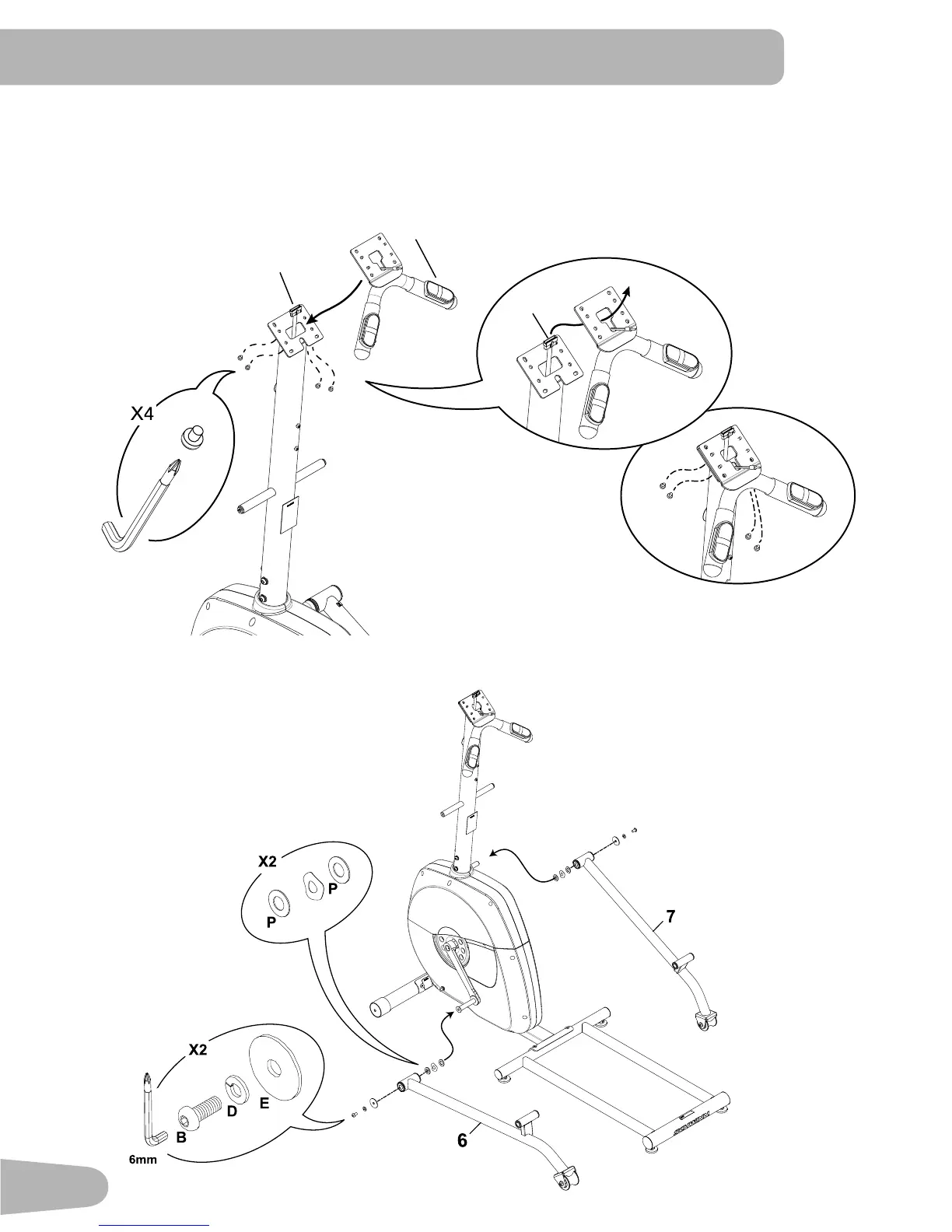 X4

X2

P

P

7

X2

D

E

B

6mm

6

SCHWINN