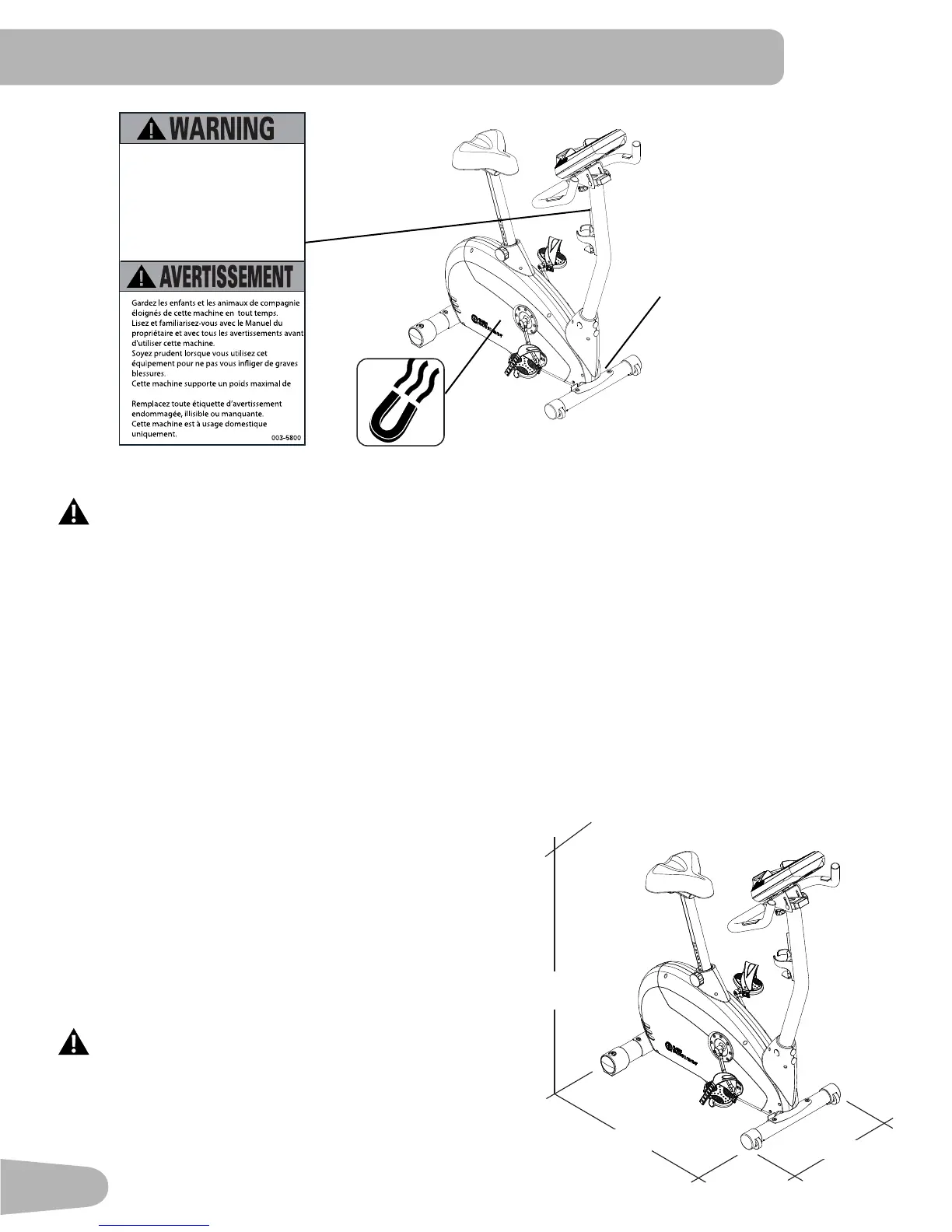 WARNING

AVERTISSEMENT

Gardez les enfants et les animaux de compagnie éloignés de cette machine en tout temps.
Lisez et familiarisez-vous avec le Manuel du propriétaire et avec tous les avertissements avant d'utiliser cette machine.
Soyez prudent lorsque vous utilisez cet équipement pour ne pas vous infliger de graves blessures.
Cette machine supporte un poids maximal de

Remplacez toute étiquette d'avertissement endommagée, illisible ou manquante.
Cette machine est à usage domestique uniquement.

003-5800