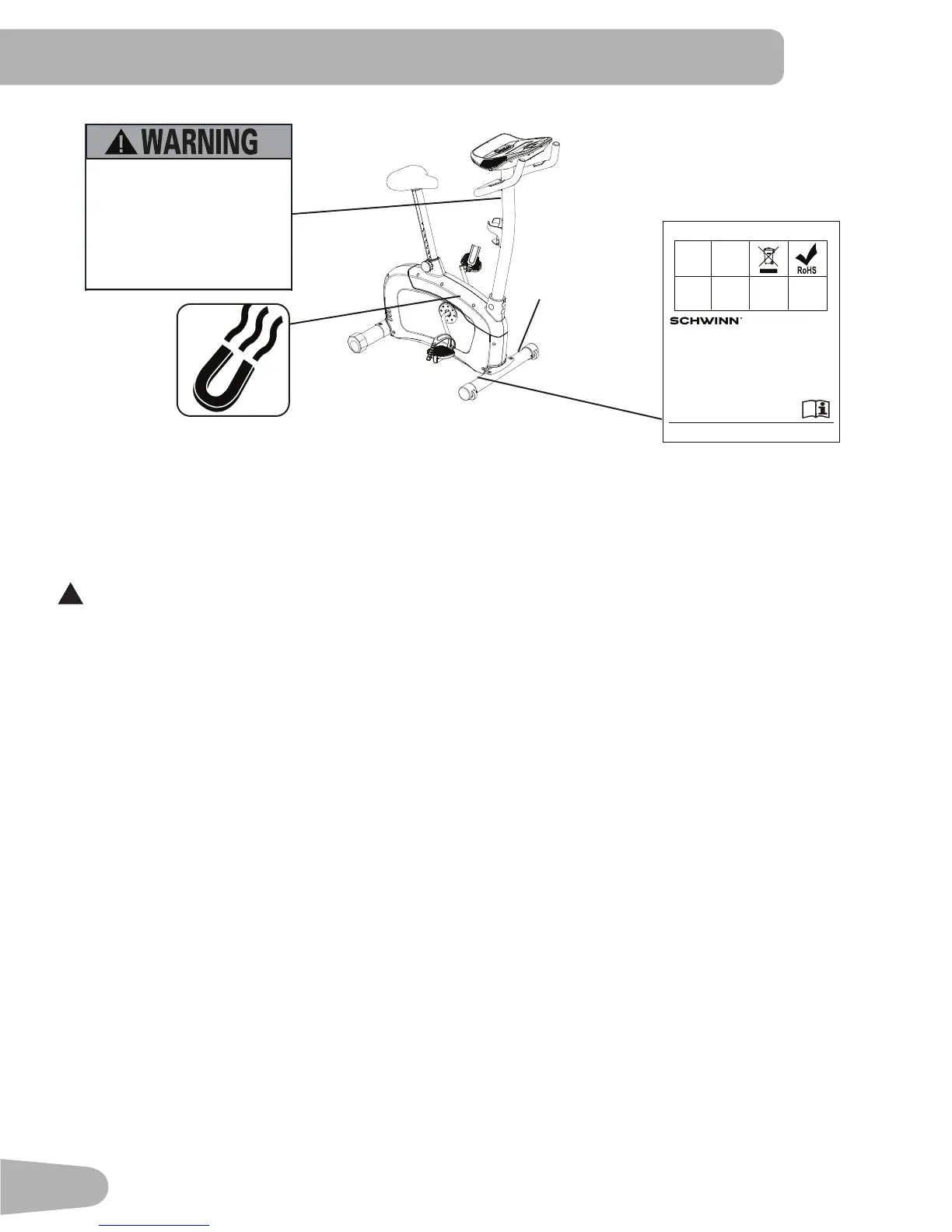 WARNING

RoHS

SCHWINN