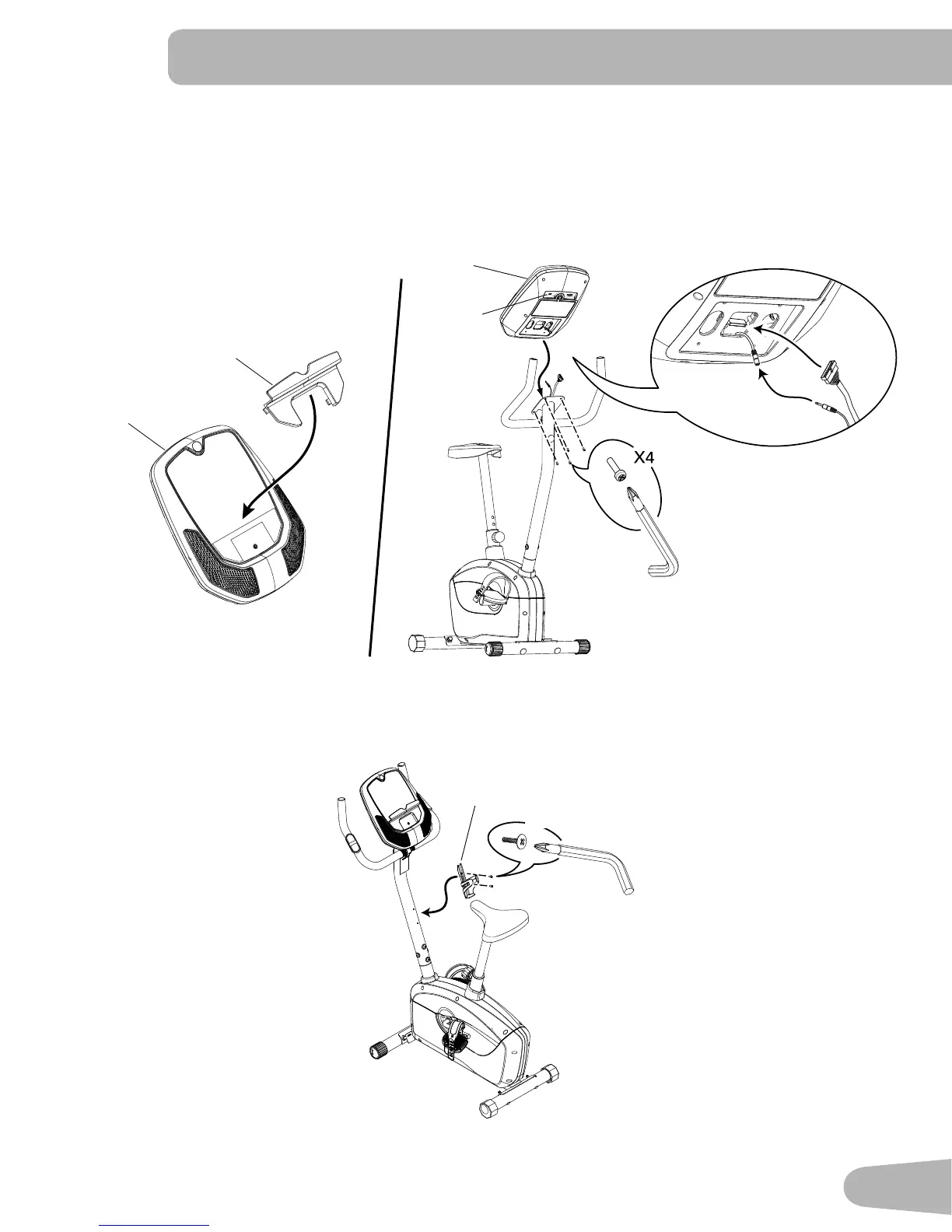 X4