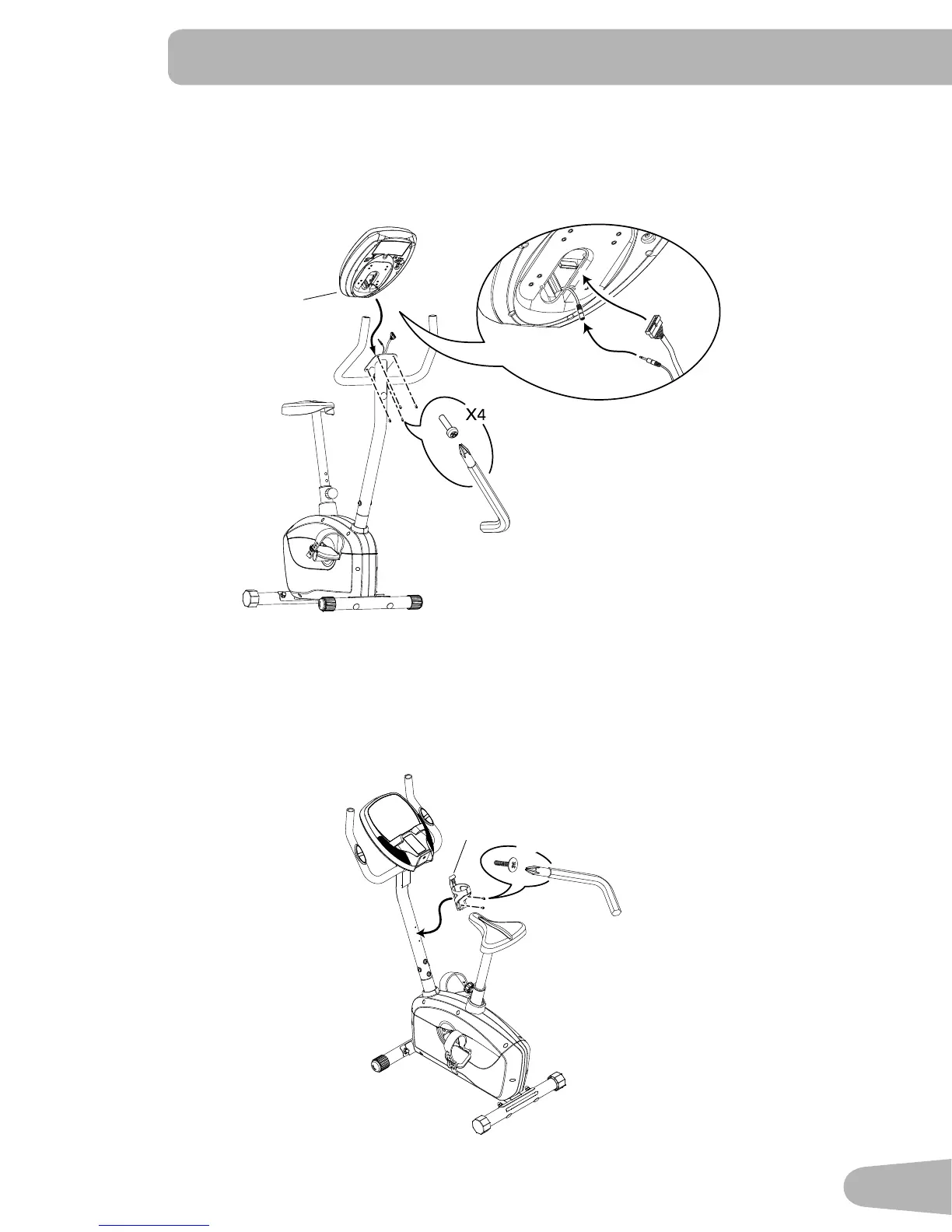 X4