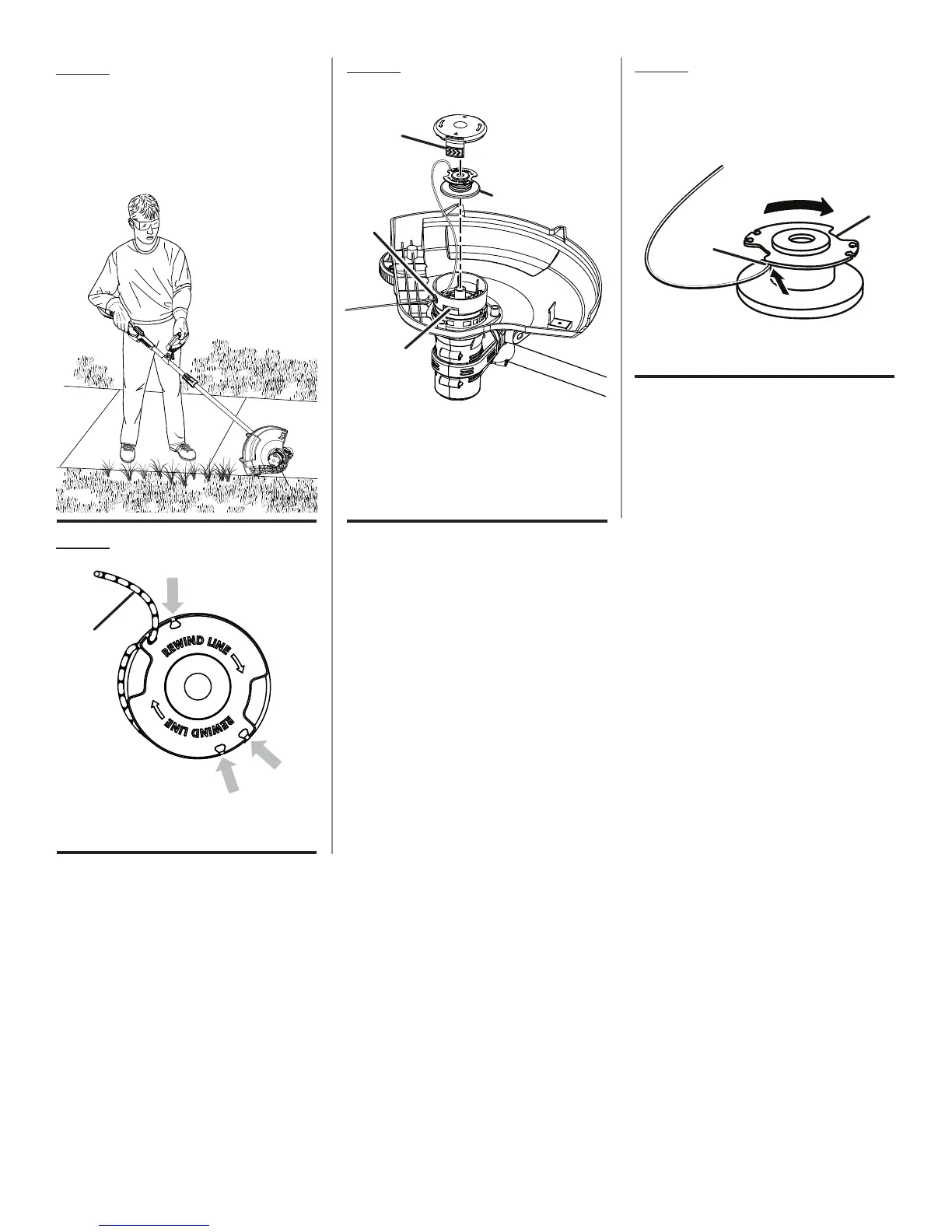 REWIND LINE

REWIND LINE