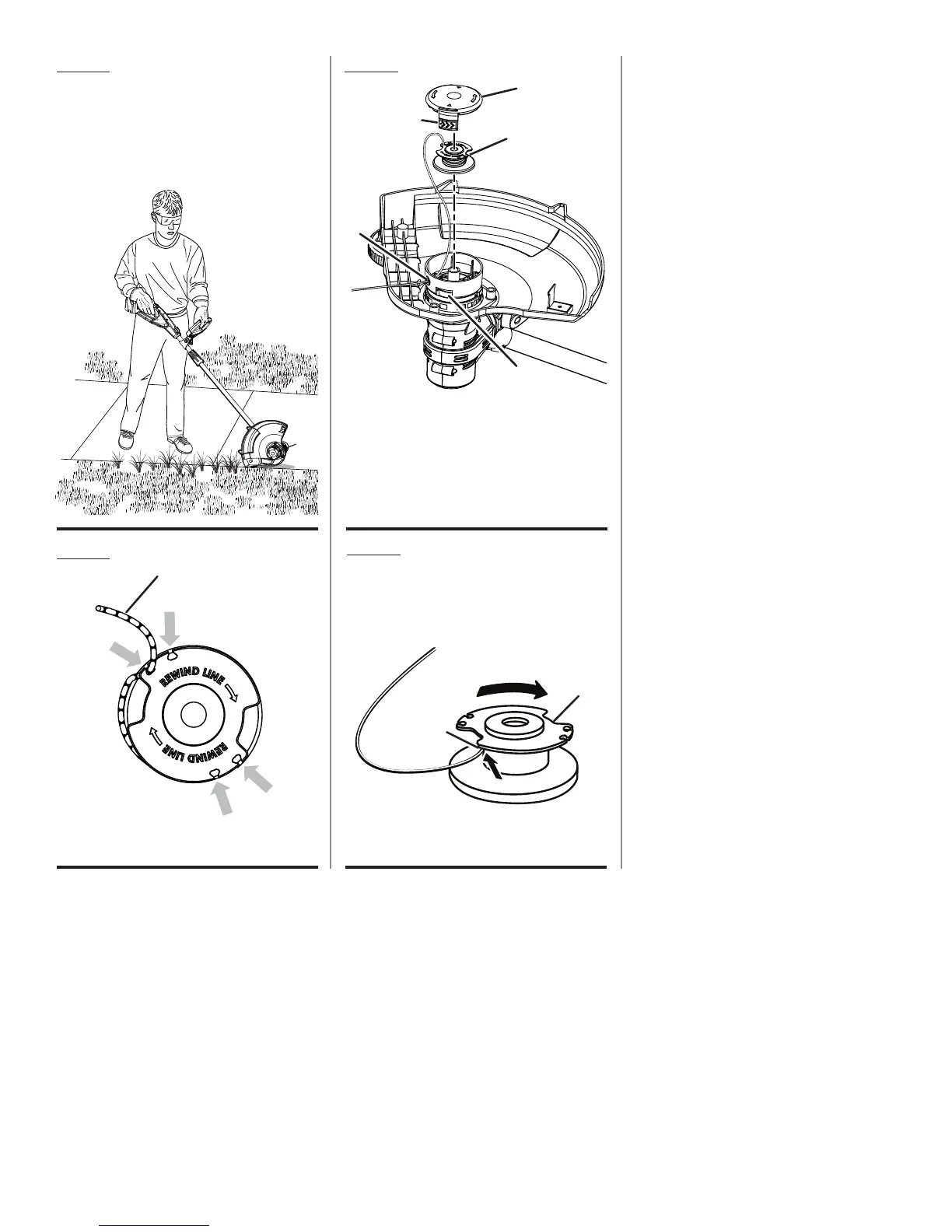 REWIND LINE

REWIND LINE