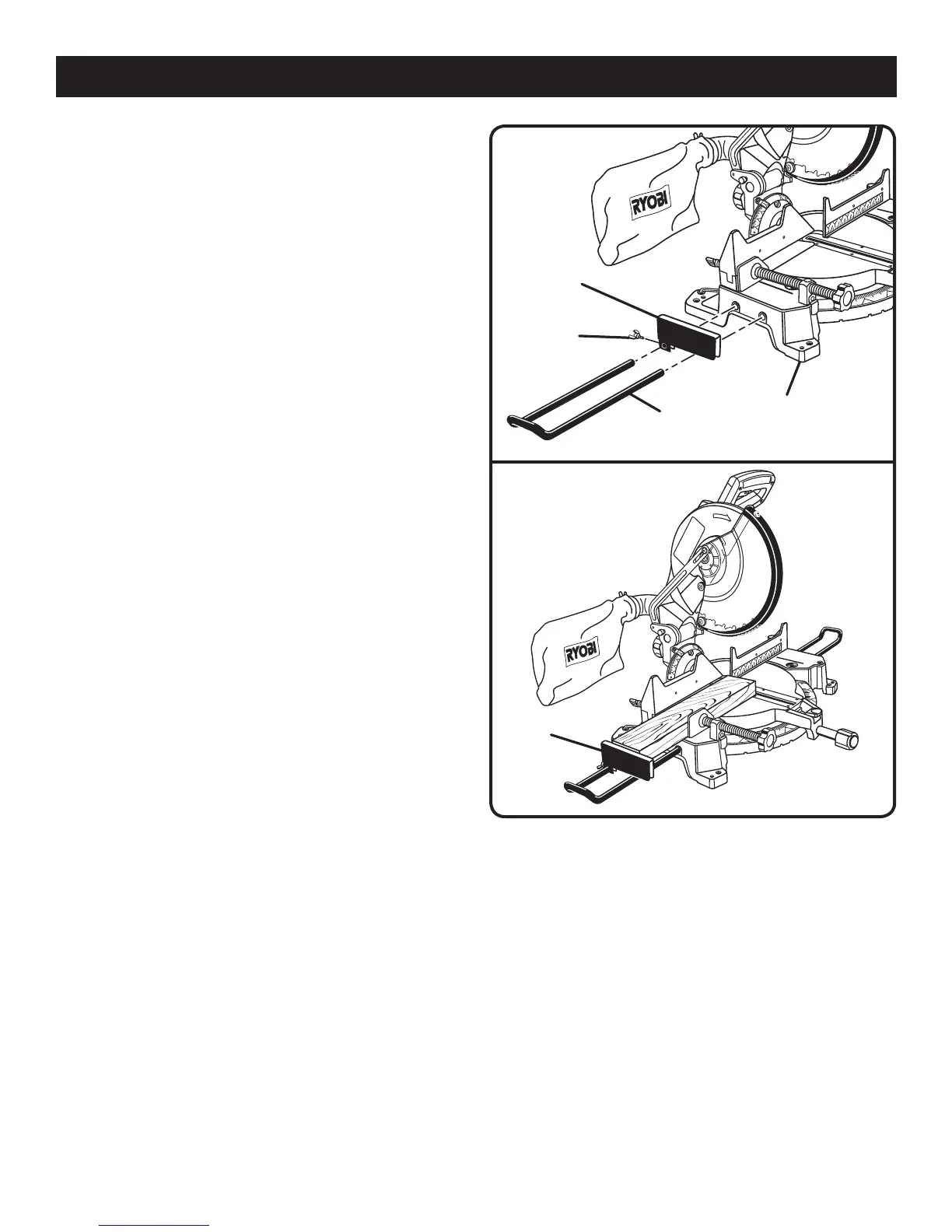 RYOBI

RYOBI