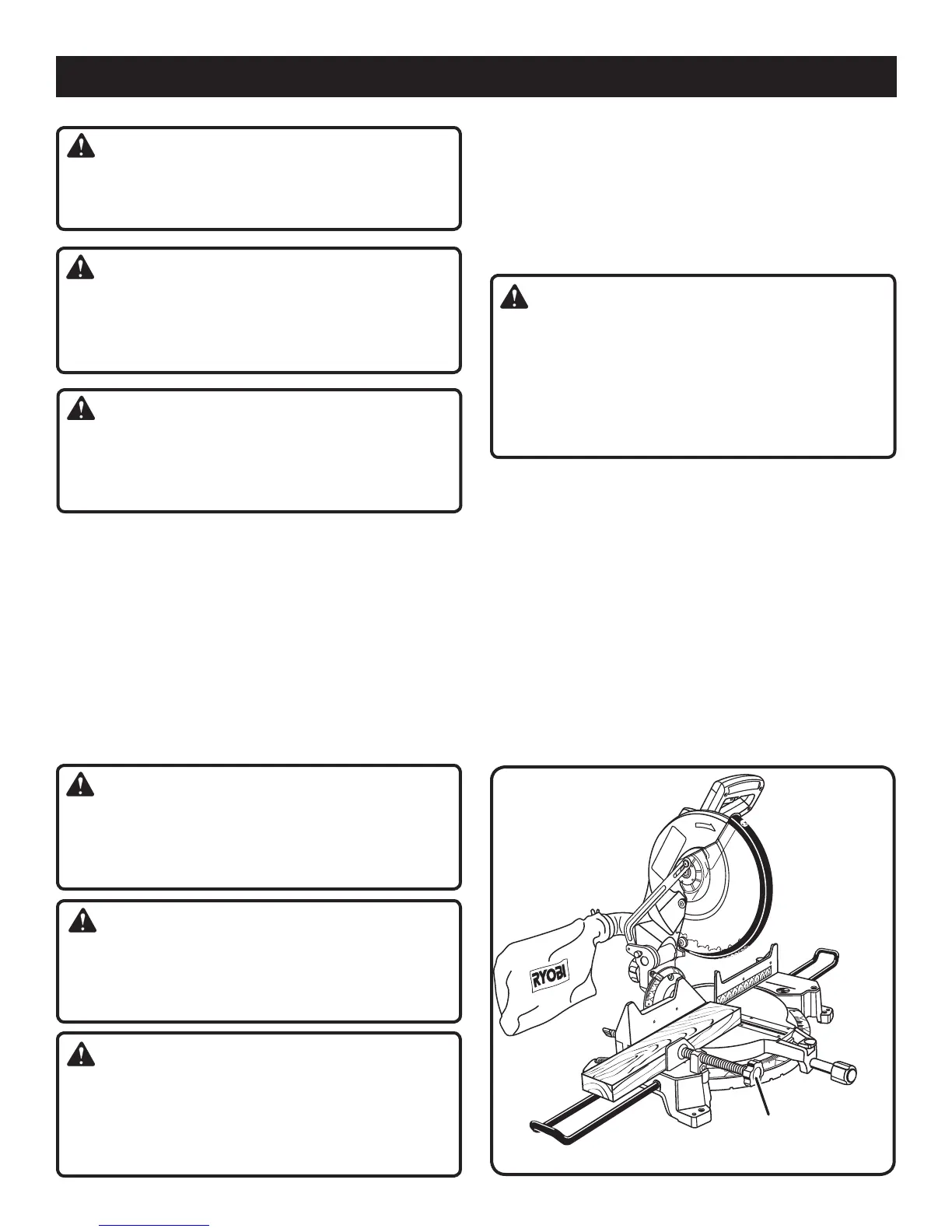 RYOBI