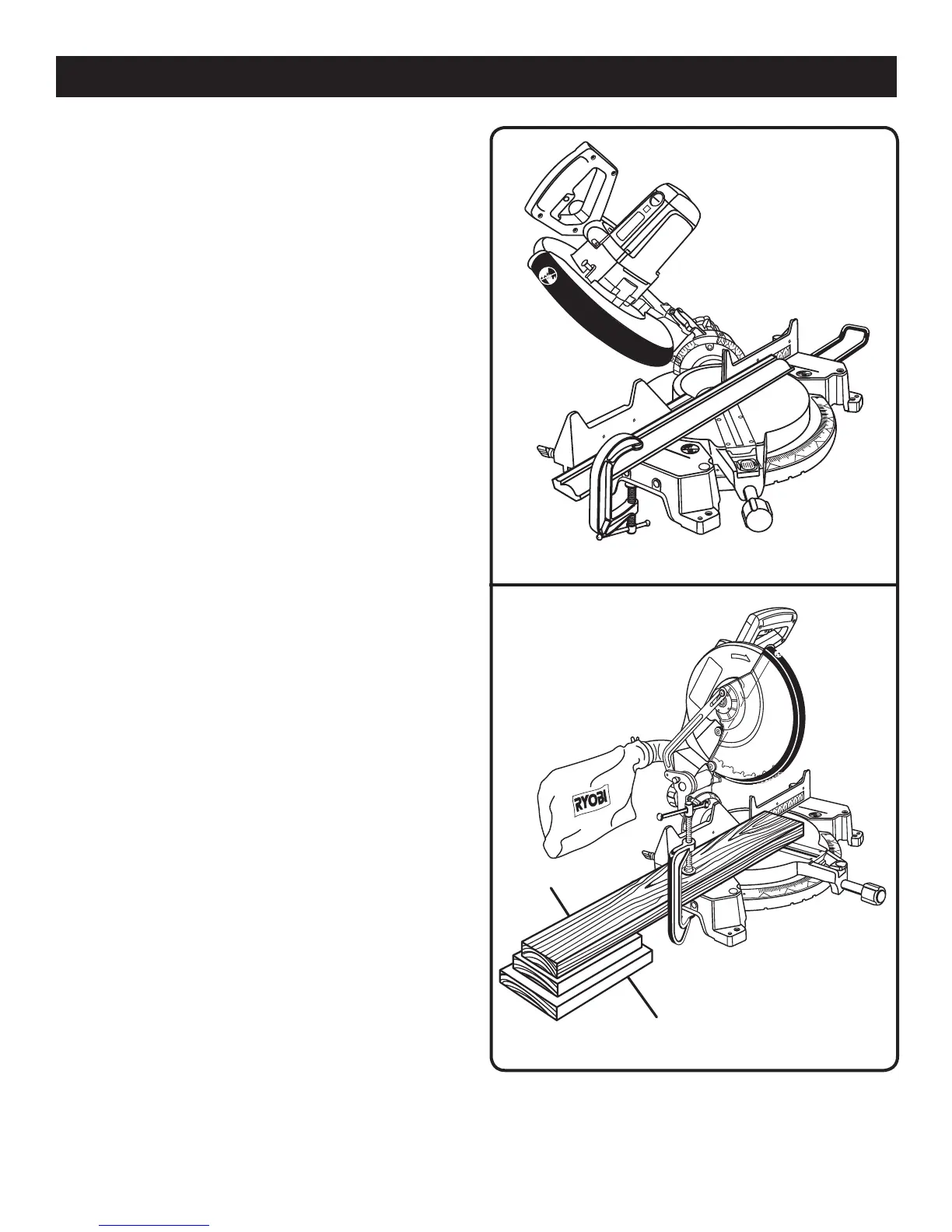 RYOBI