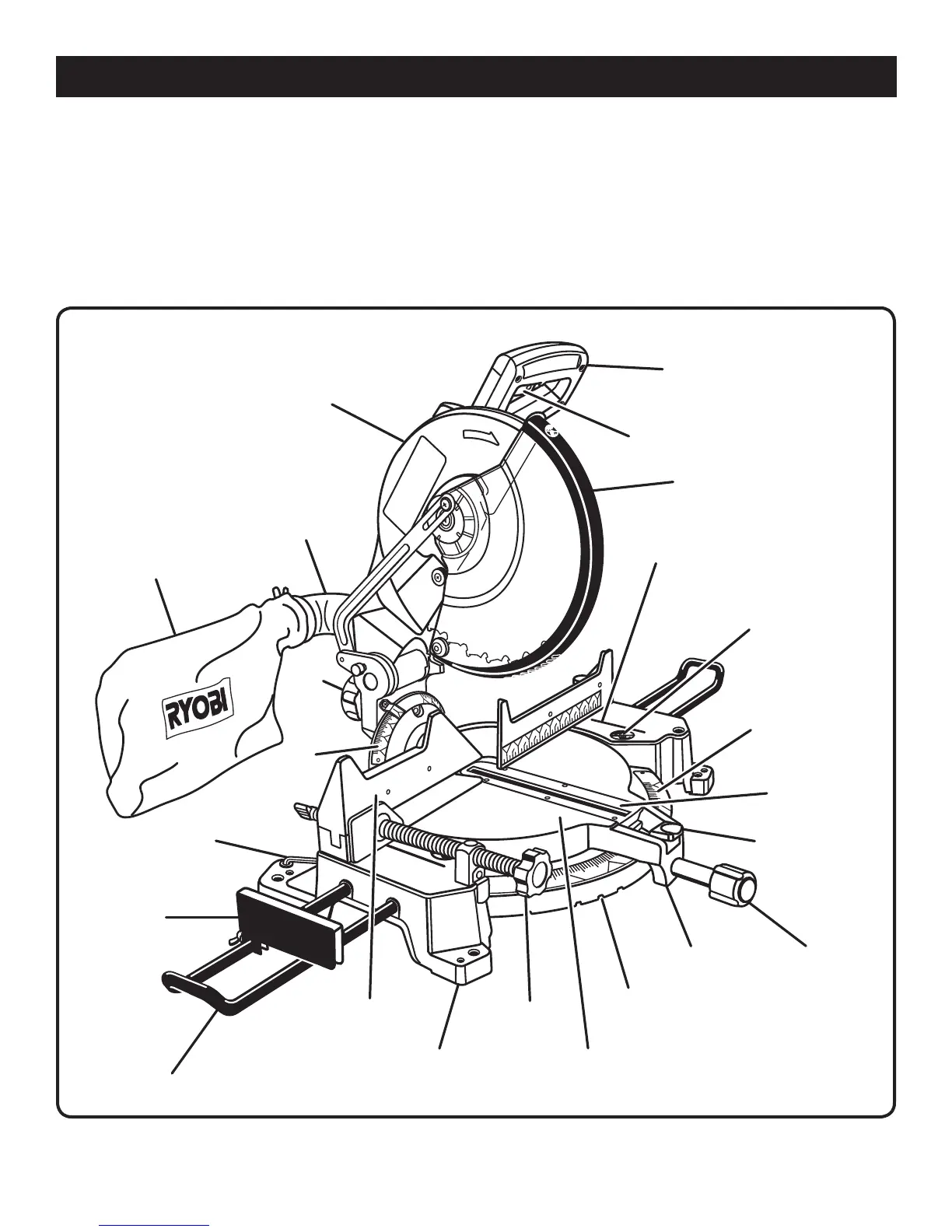 RYOBI