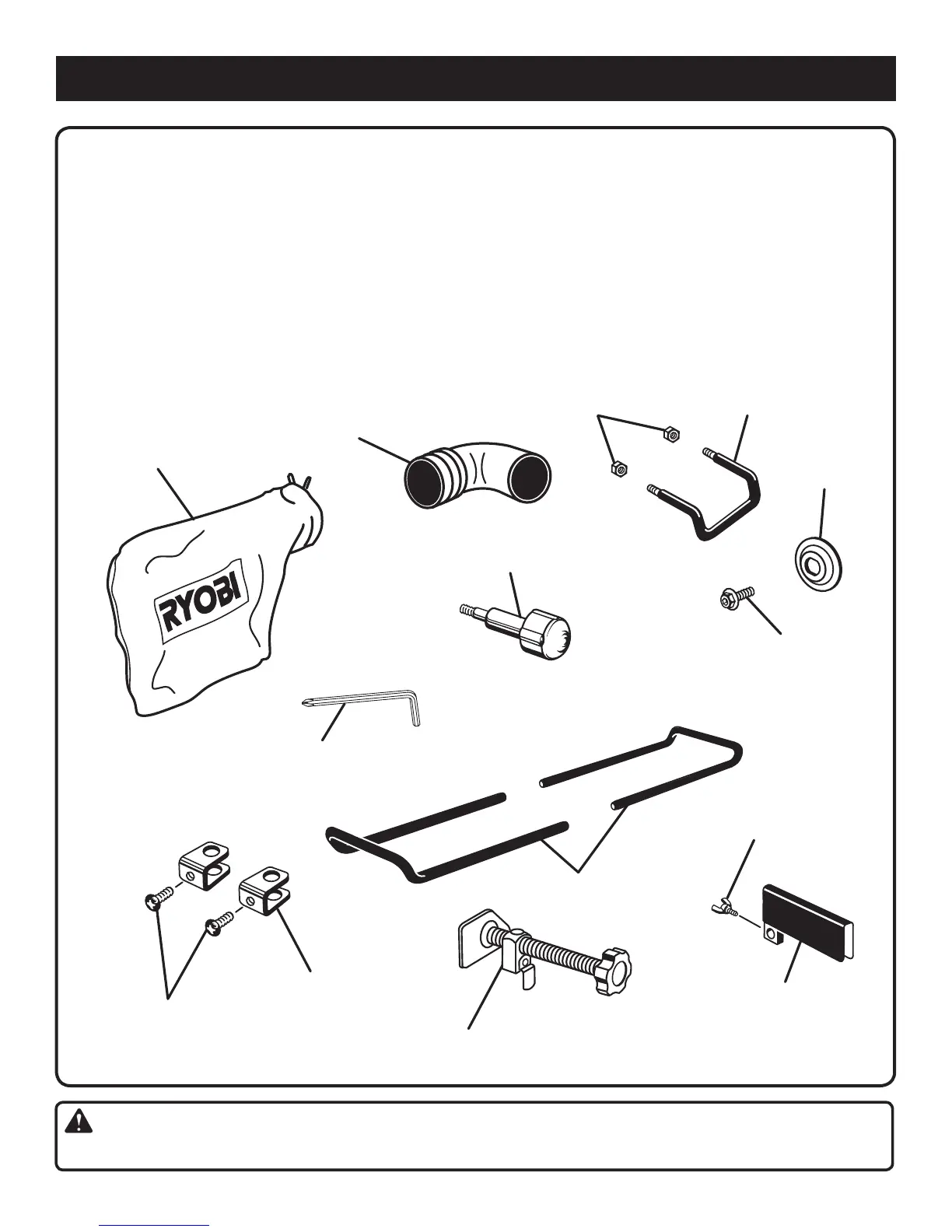 RYOBI