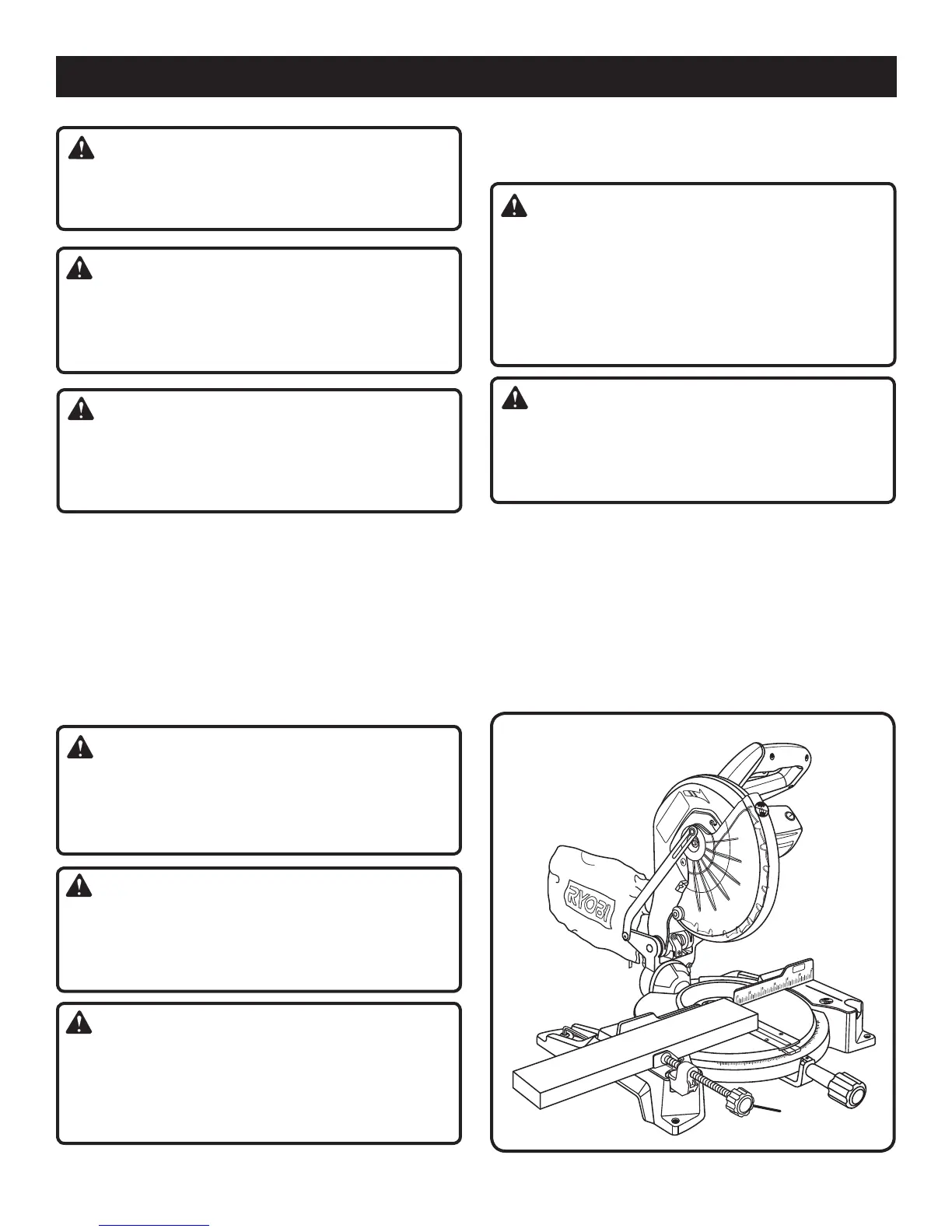 RYOBI