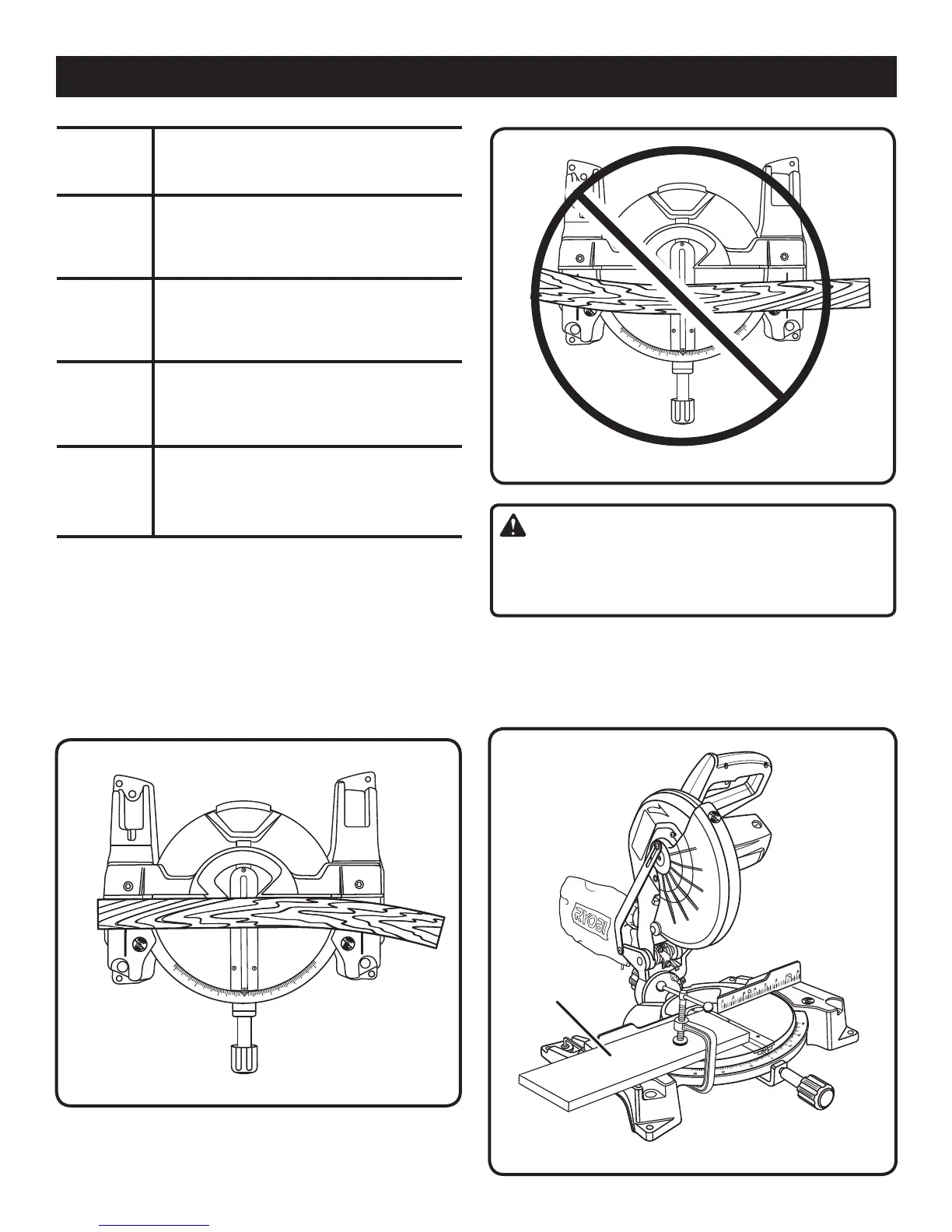 RYOBI