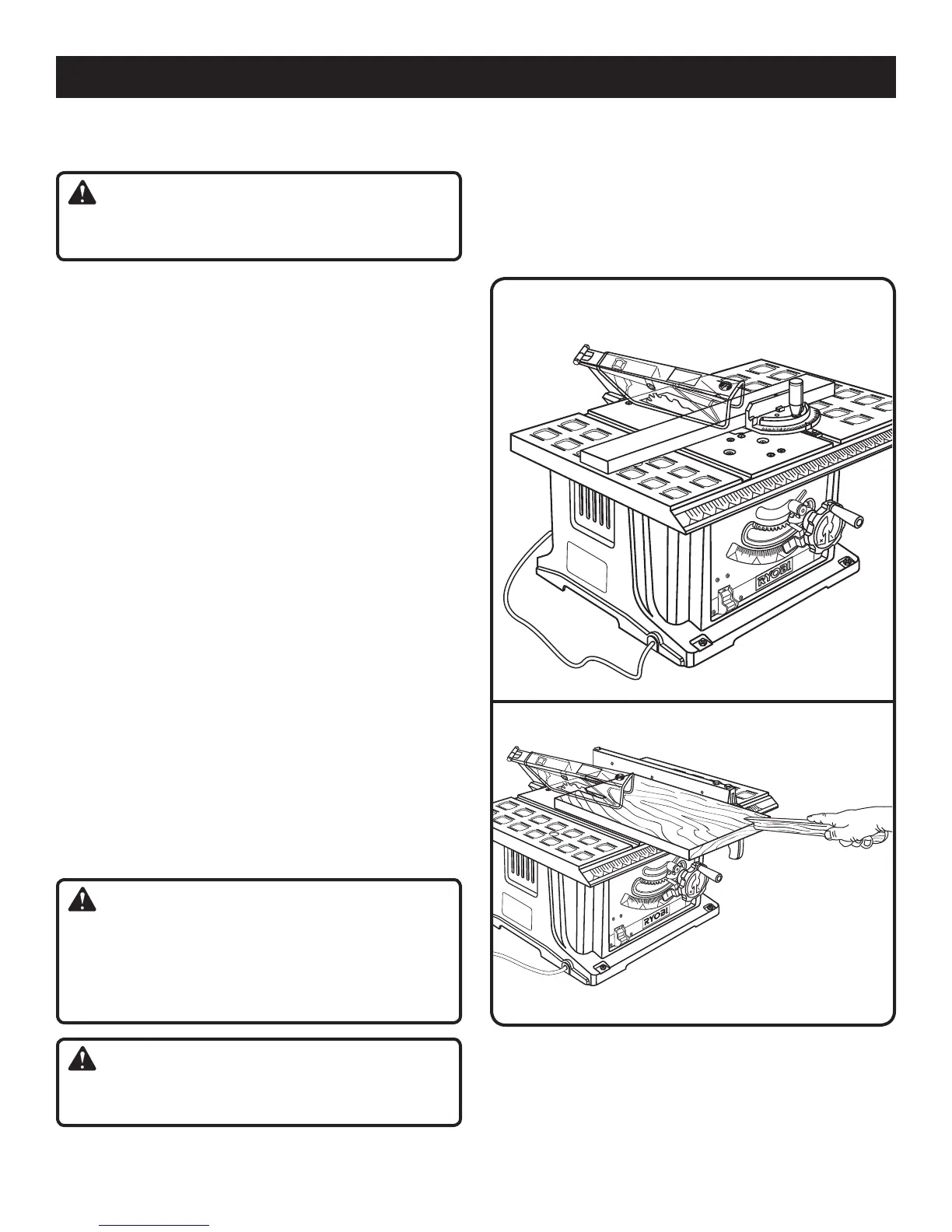 RYOBI

RYOBI