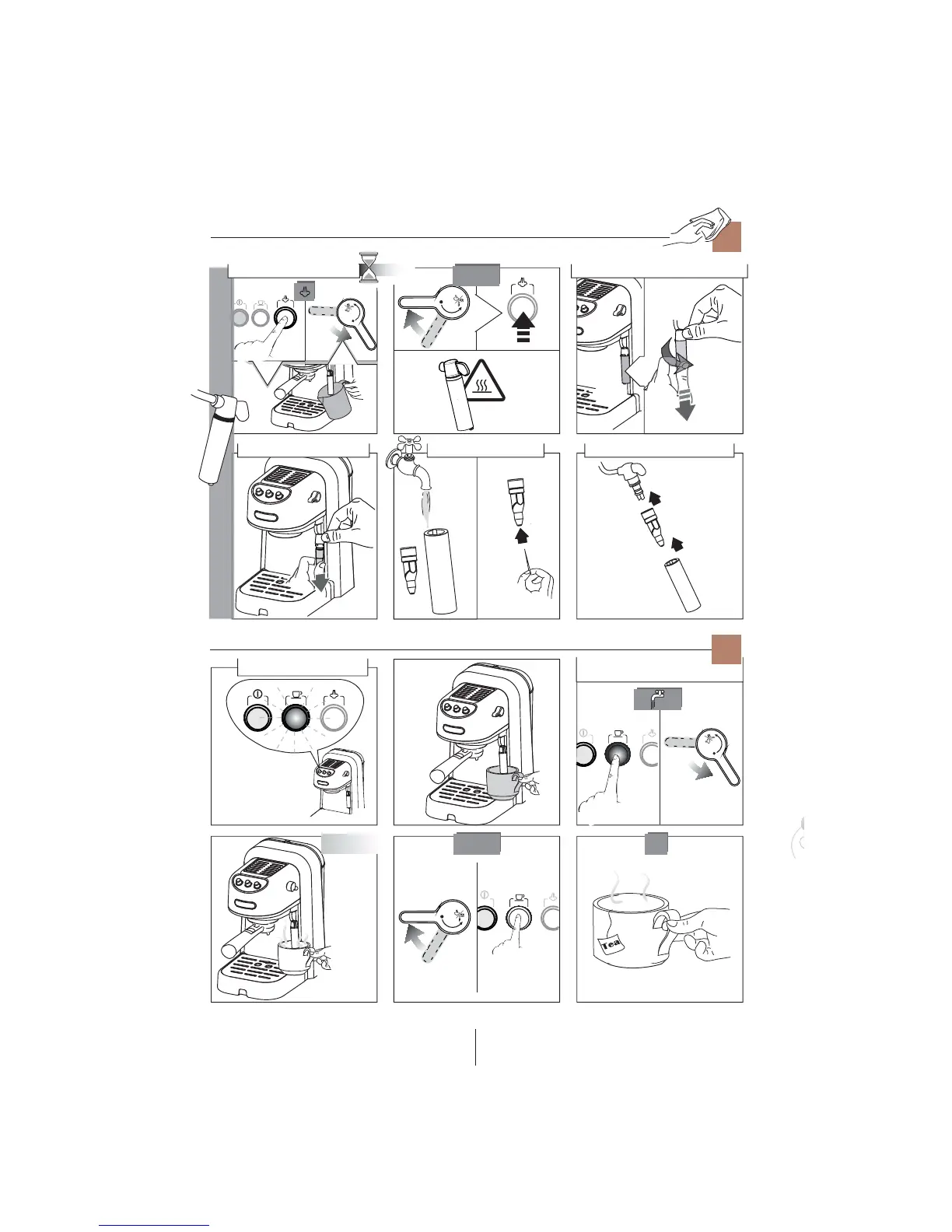 Tea