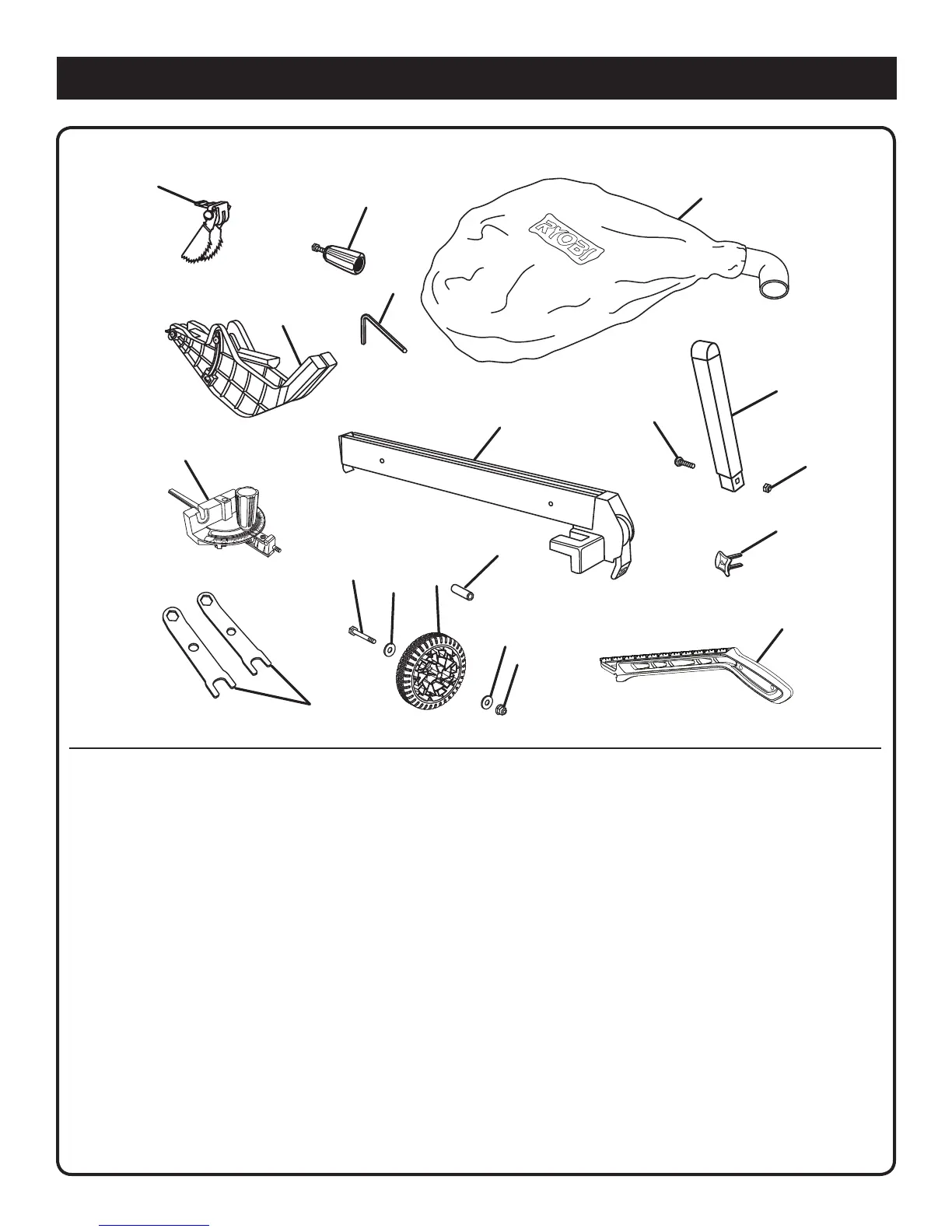 RYOBI