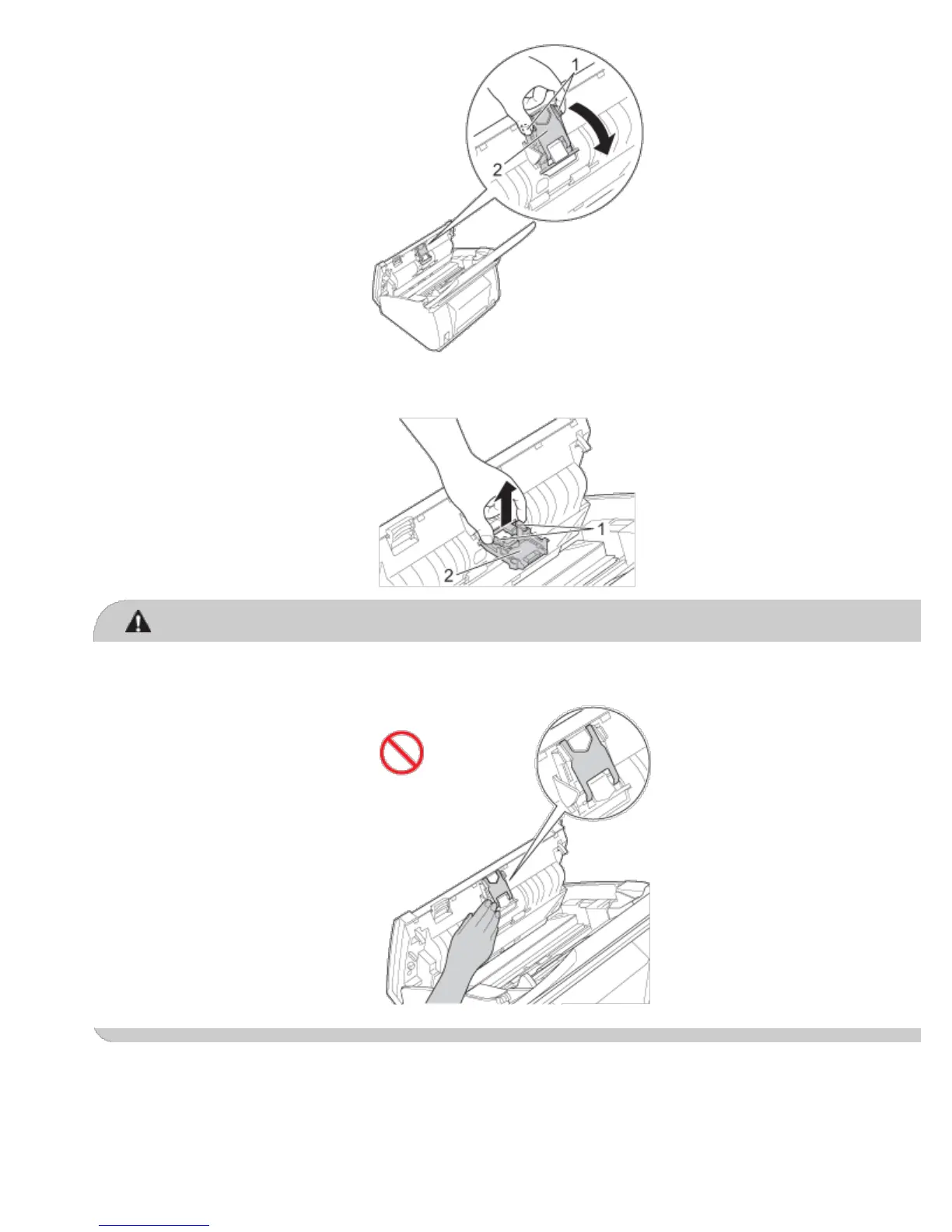 1
2

1
2