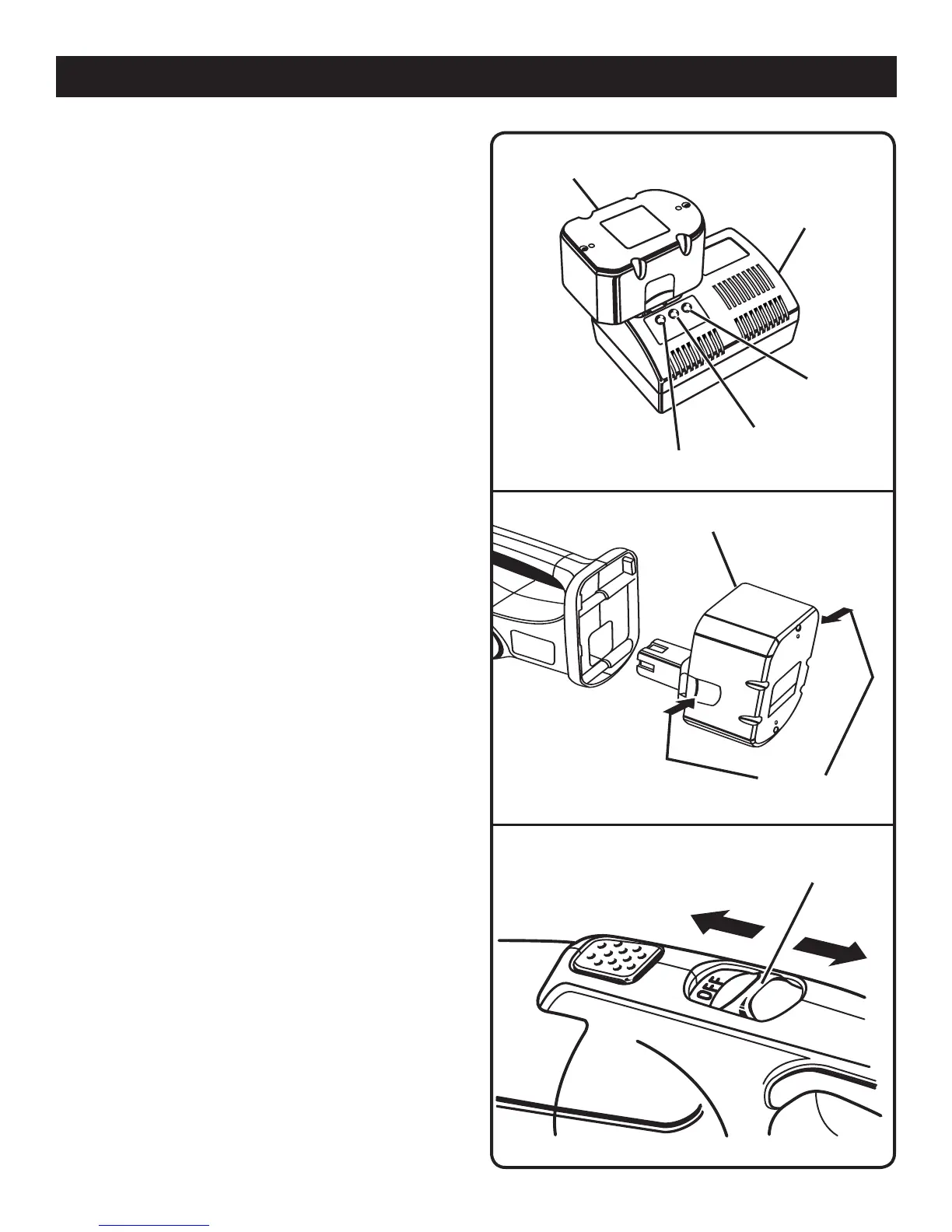 OFF