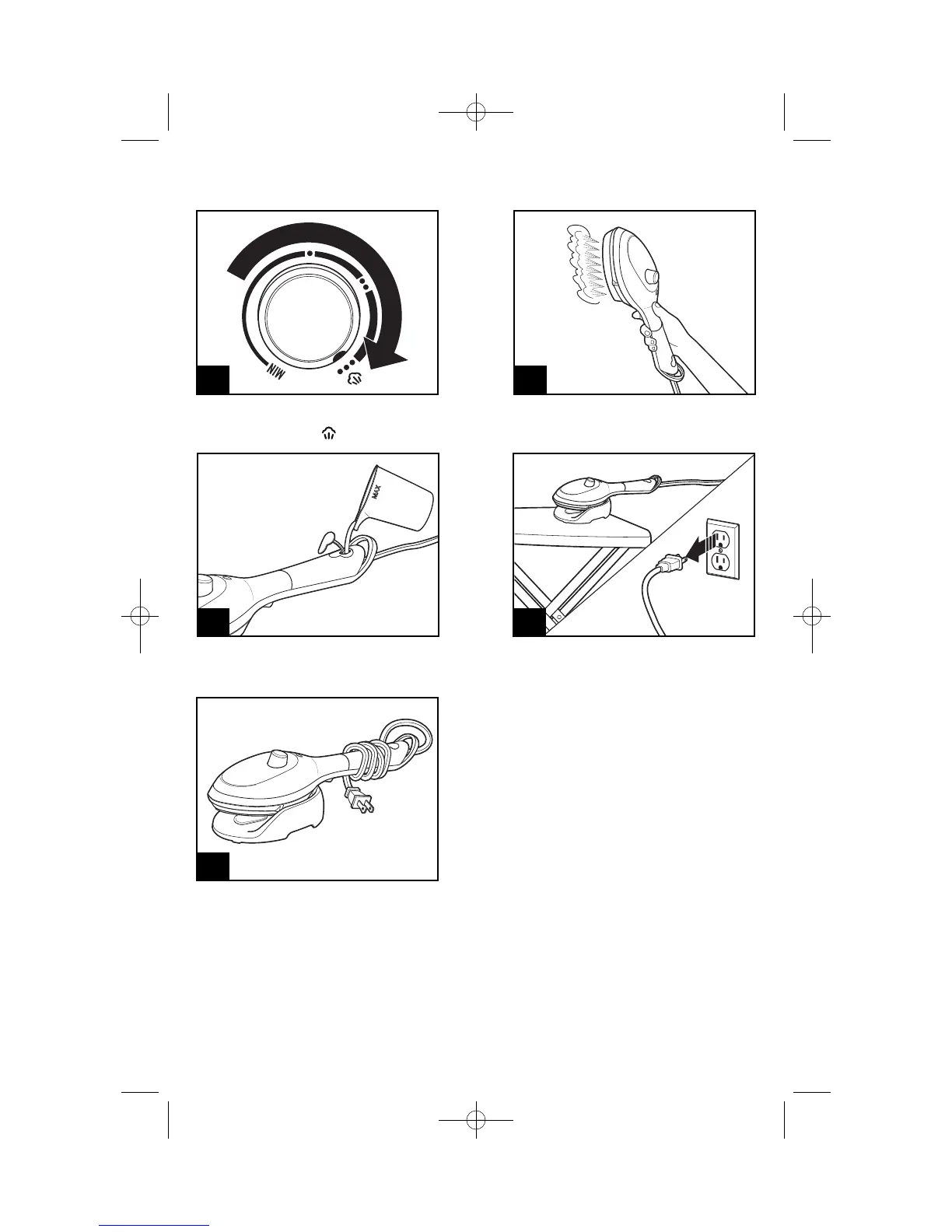 MIN

MAX