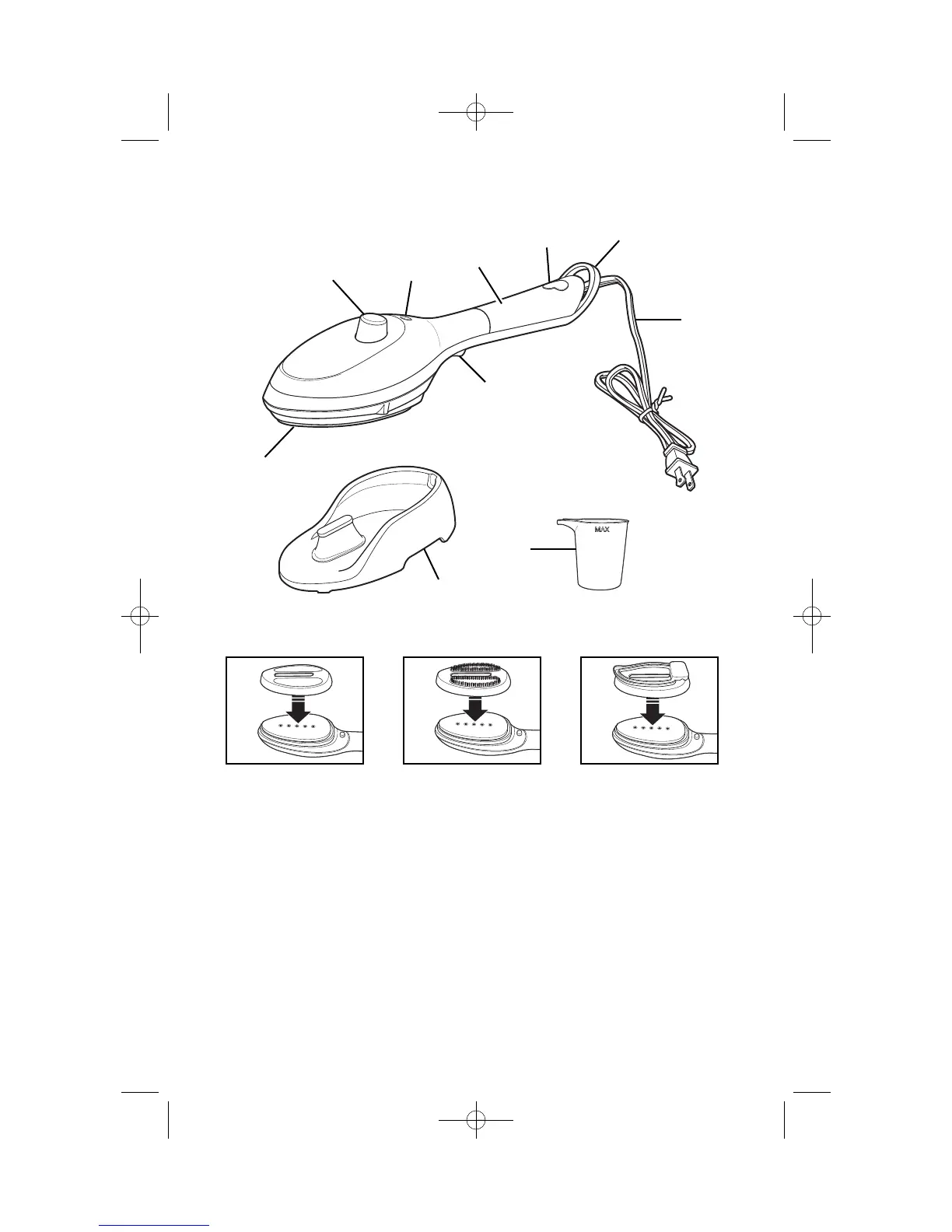 MAX