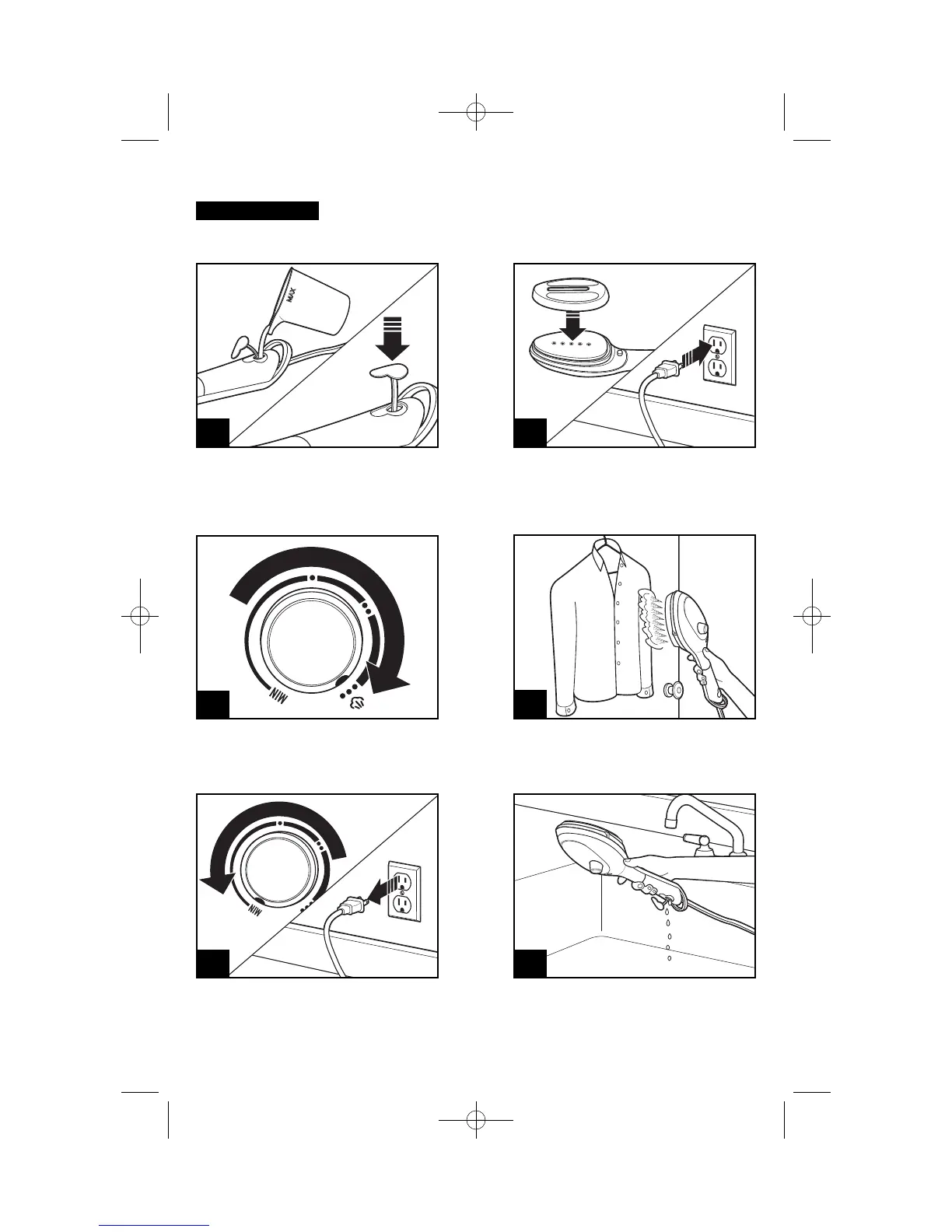 MAX

MIN

MIN