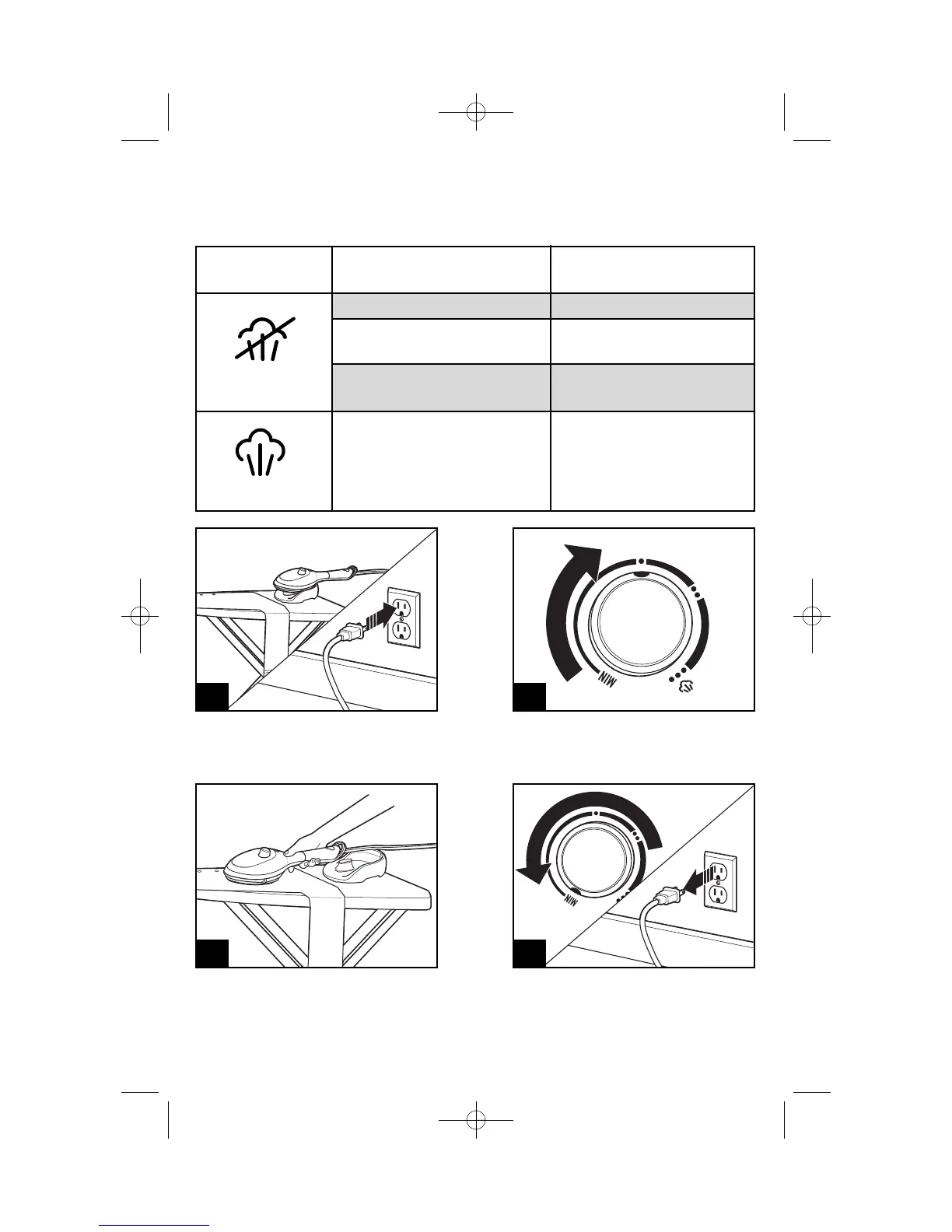 MIN

MIN