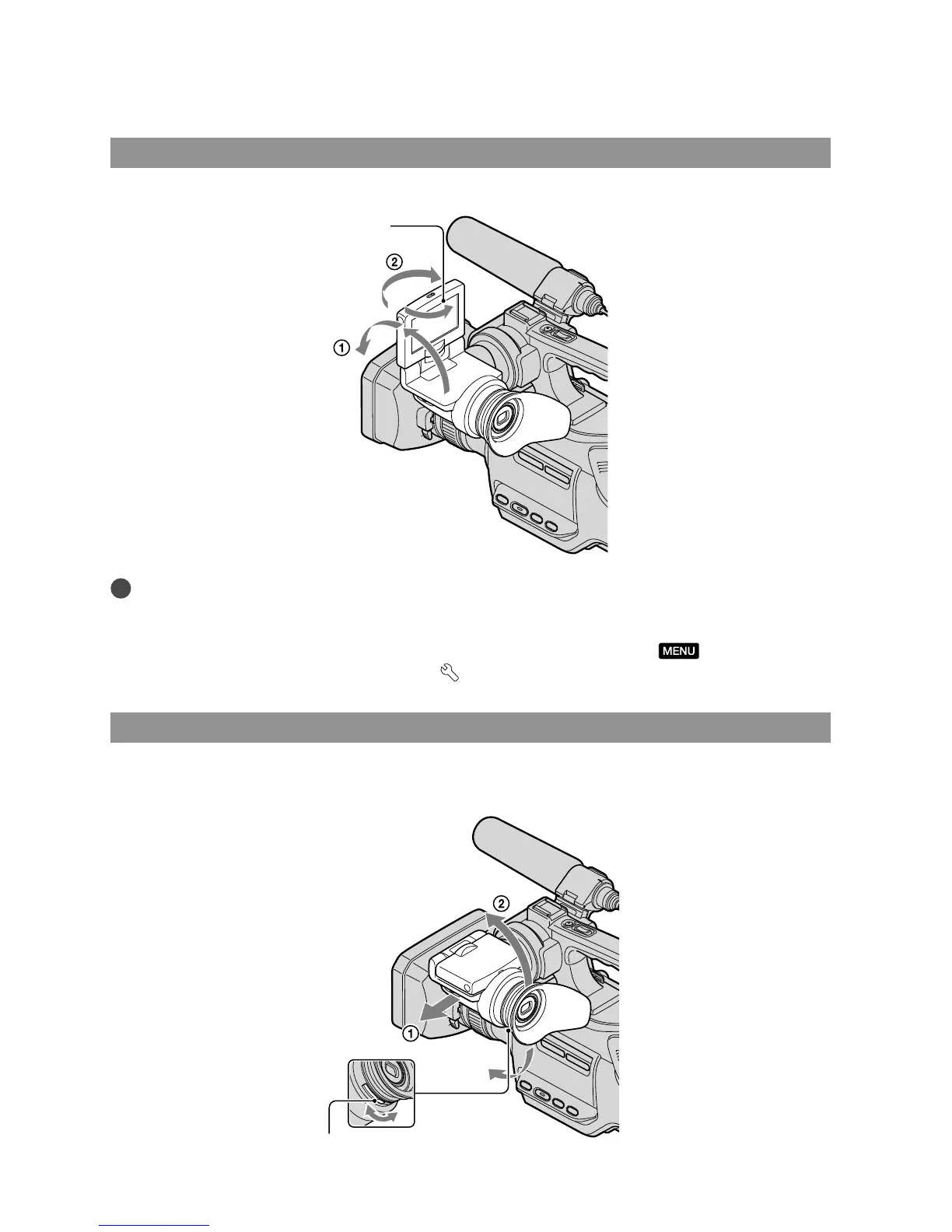 ②

①

MENU

②

①