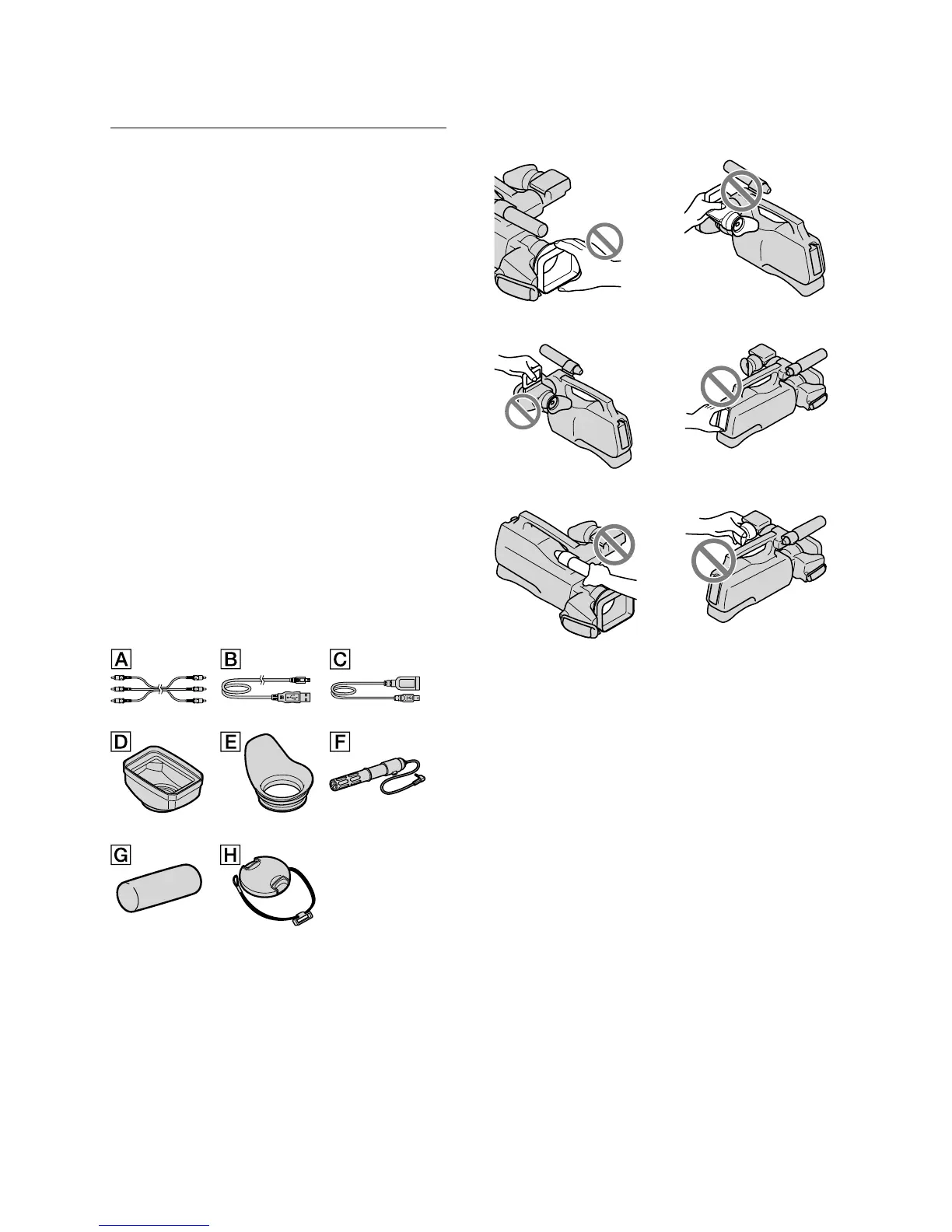 A
B
C
D
E
F
G
H