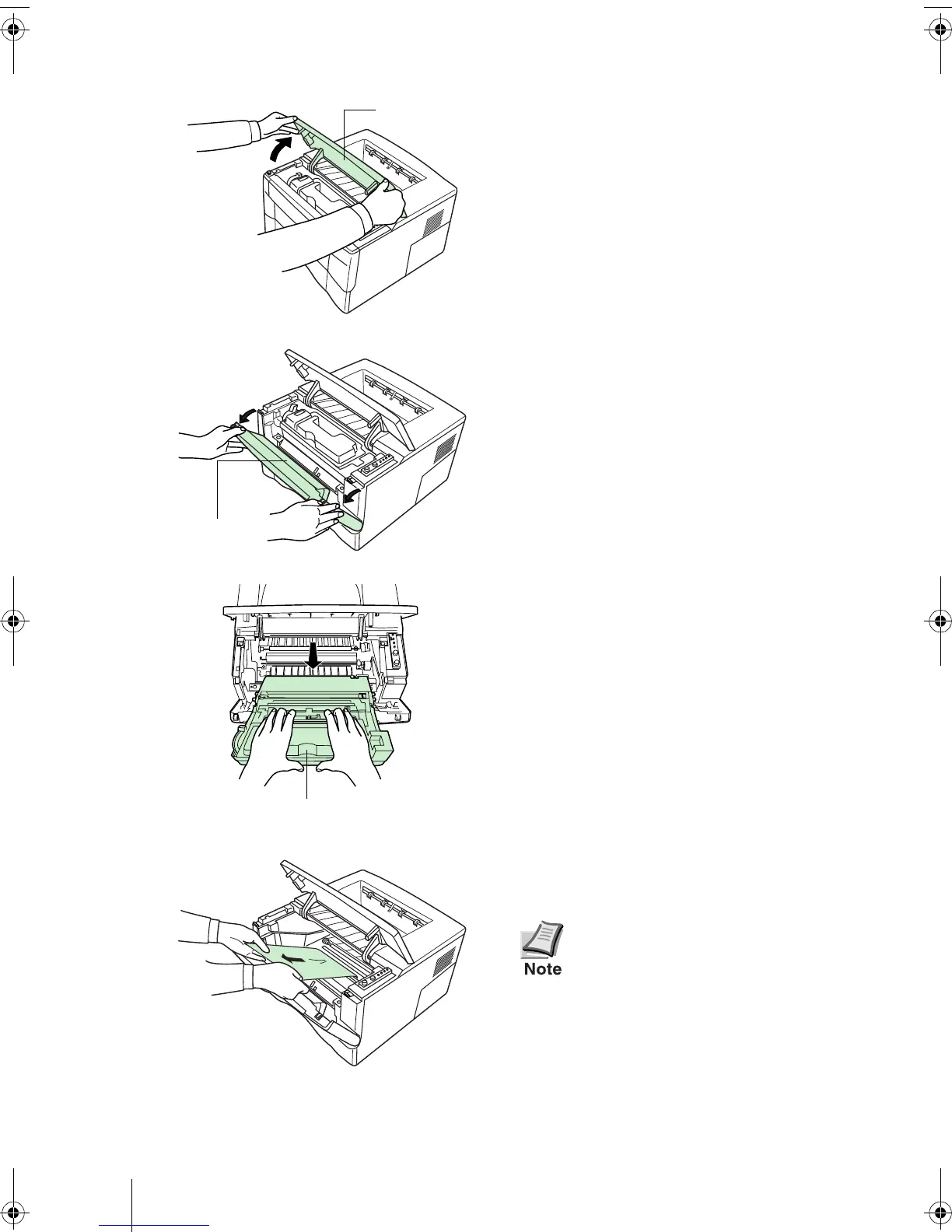 Note