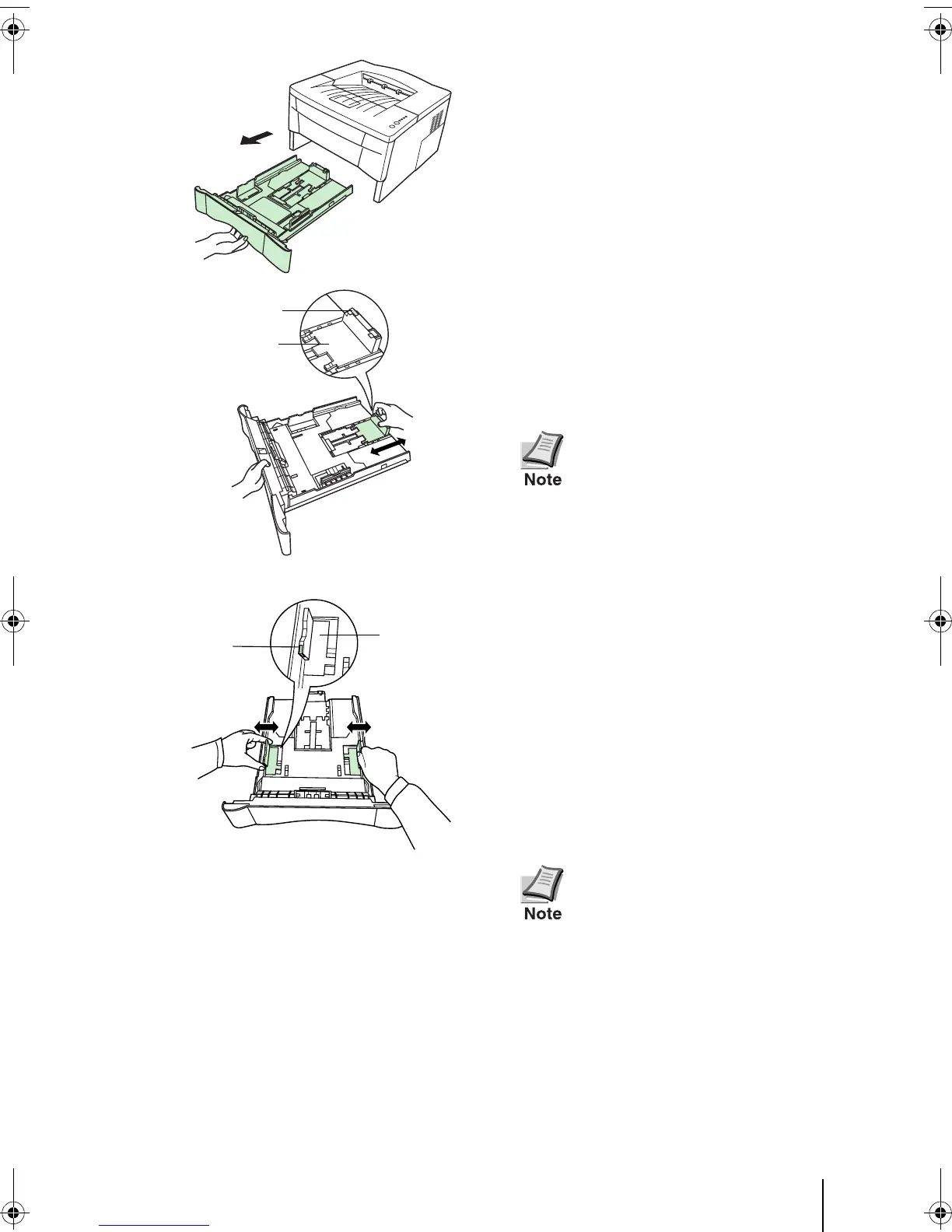 Note

Note