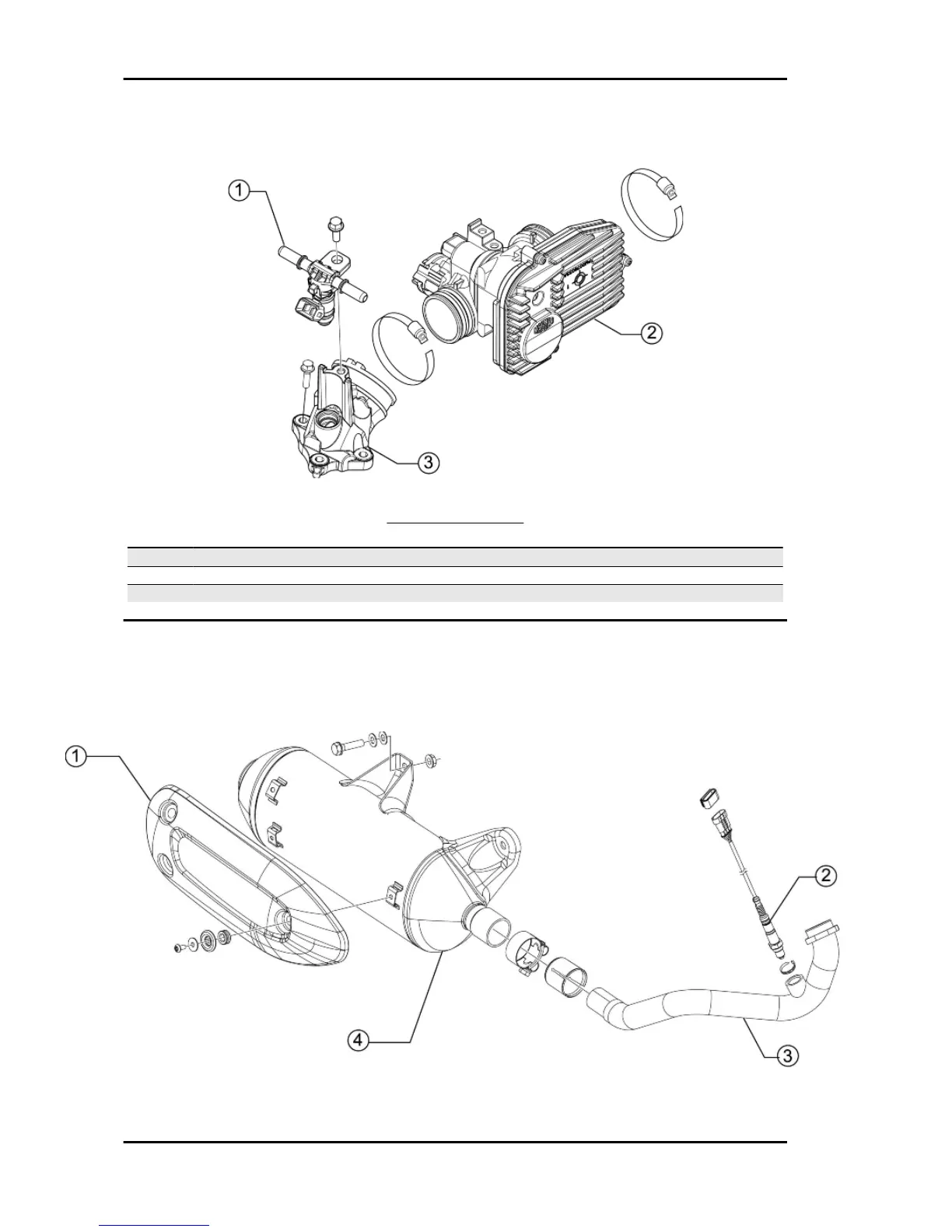 1

2

3

1

2

3

4