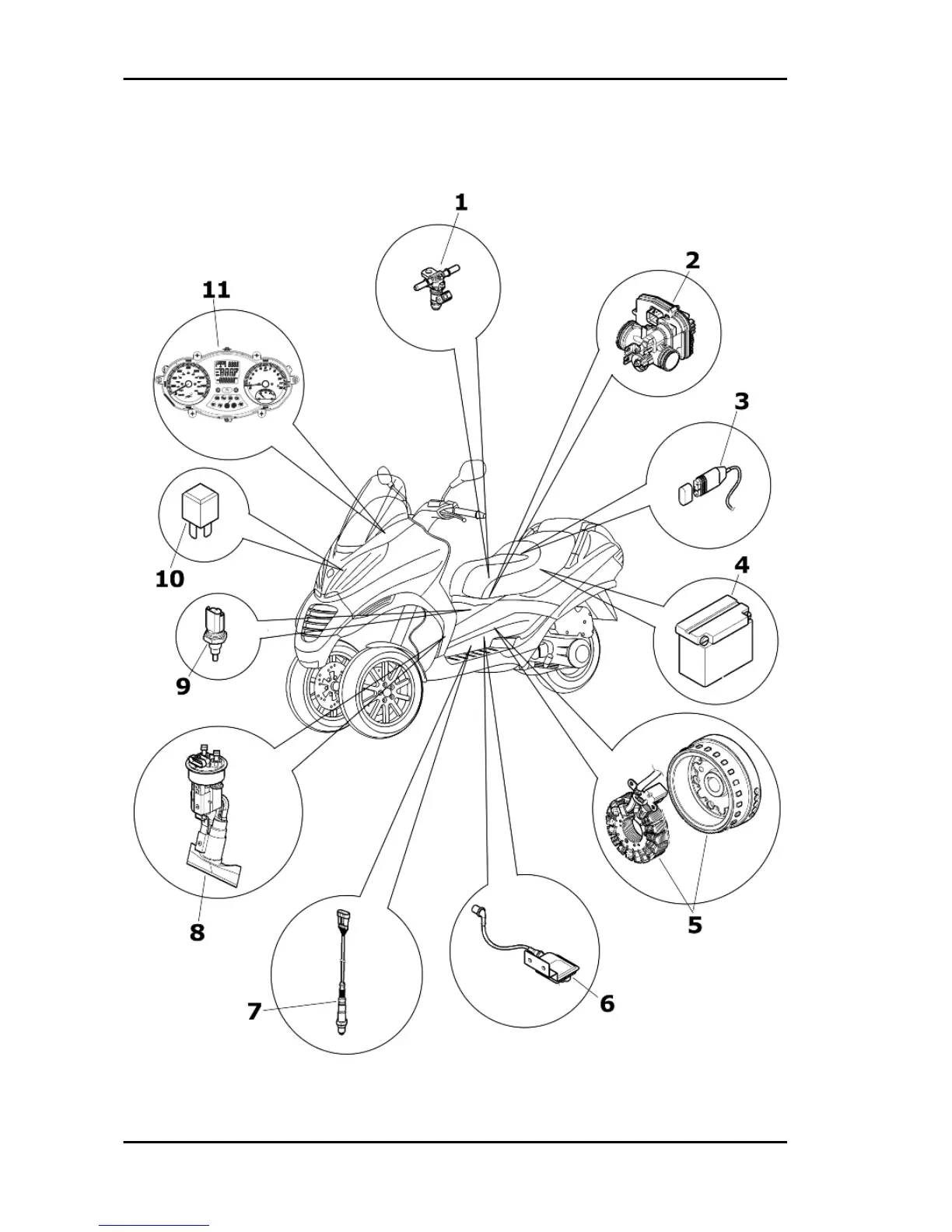 1
2
11
3
10
4
9
8
5
7
6