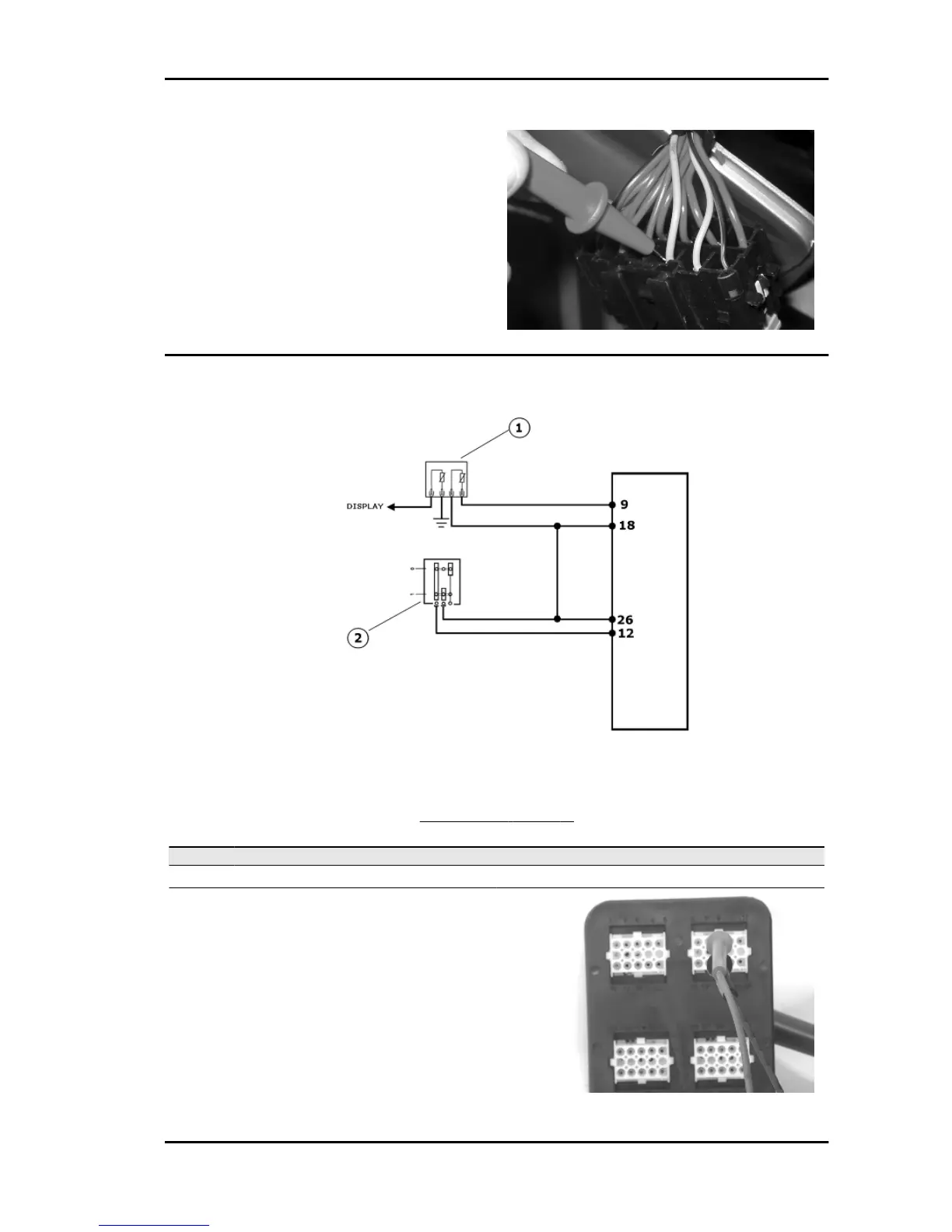 1

DISPLAY

9
18

26
12

2