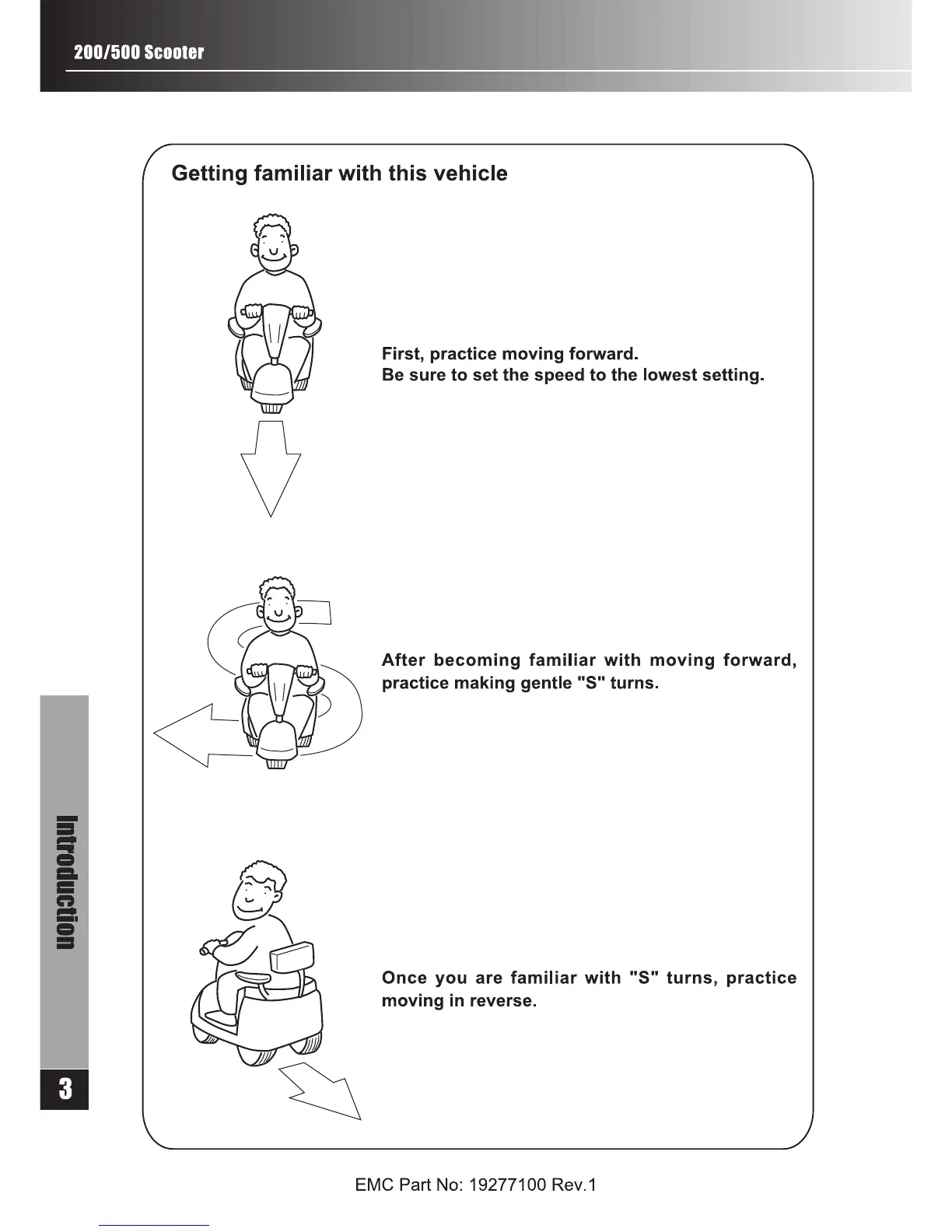 200/500 Scooter

Getting familiar with this vehicle

First, practice moving forward.
Be sure to set the speed to the lowest setting.

After becoming familiar with moving forward, practice making gentle "S" turns.

Once you are familiar with "S" turns, practice moving in reverse.

Introduction

3

EMC Part No: 19277100 Rev.1