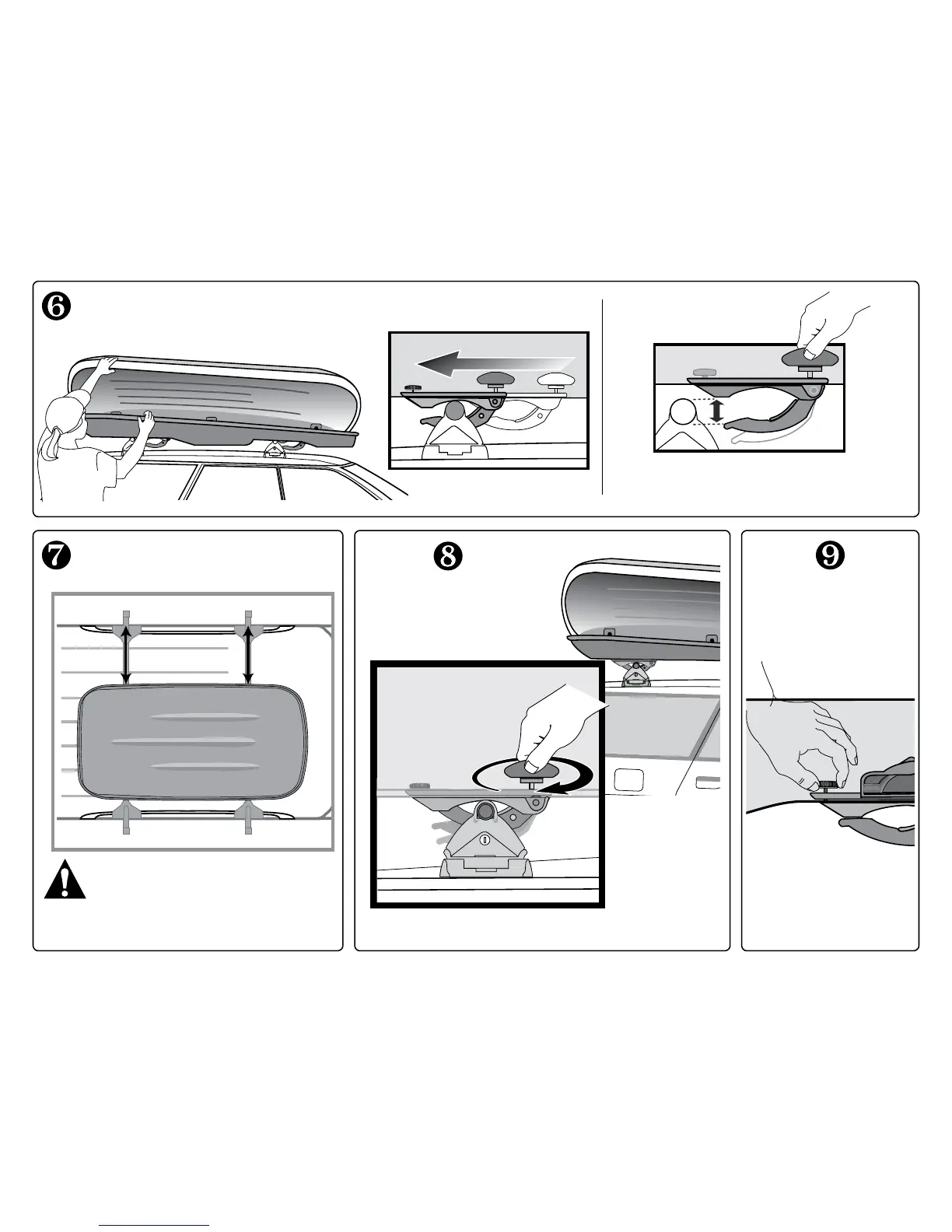 ❻

❼

❽

❾